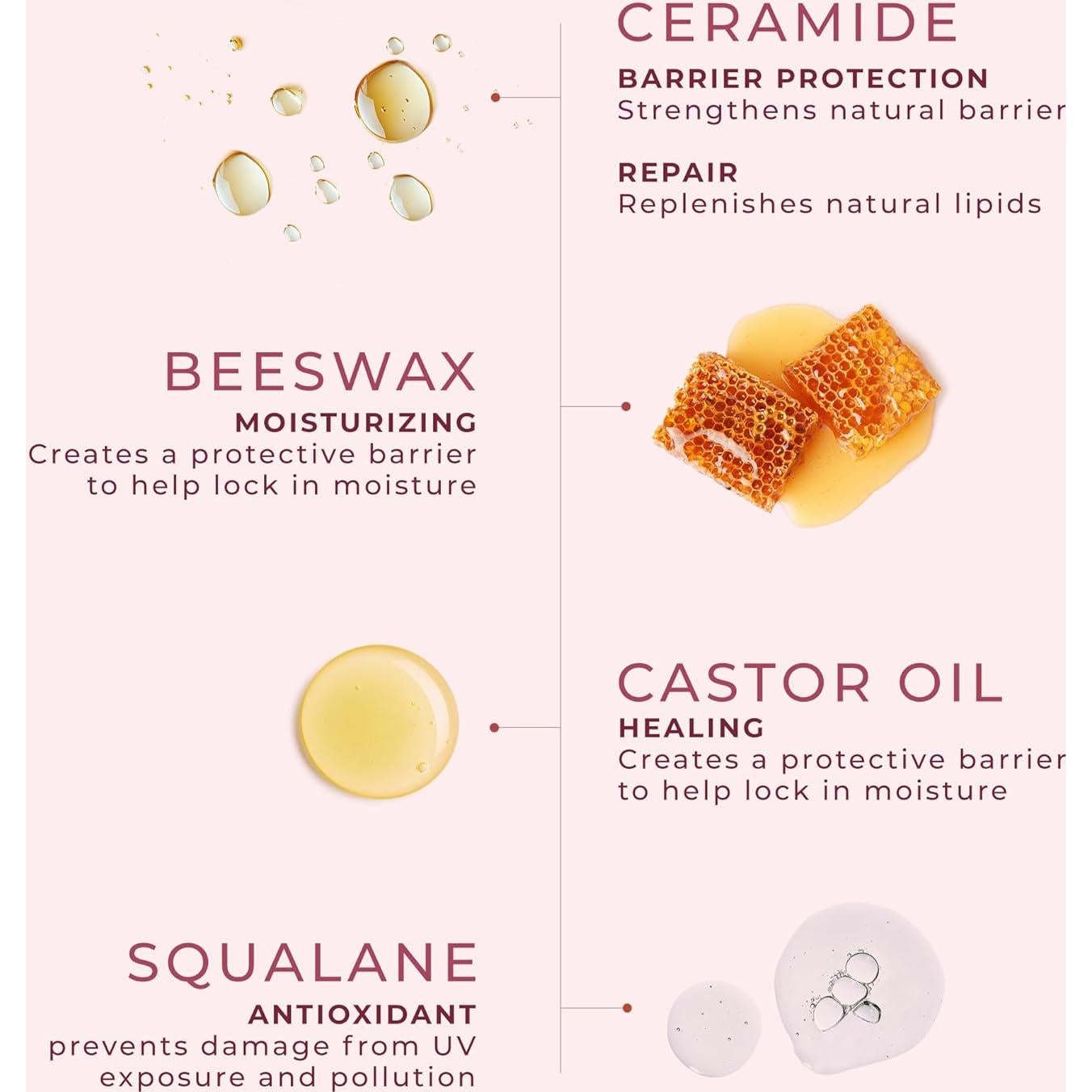 CERAMIDE
BARRIER PROTECTION
Strengthens natural barrier

REPAIR
Replenishes natural lipids

BEESWAX
MOISTURIZING
Creates a protective barrier to help lock in moisture

CASTOR OIL
HEALING
Creates a protective barrier to help lock in moisture

SQUALANE
ANTIOXIDANT
prevents damage from UV exposure and pollution