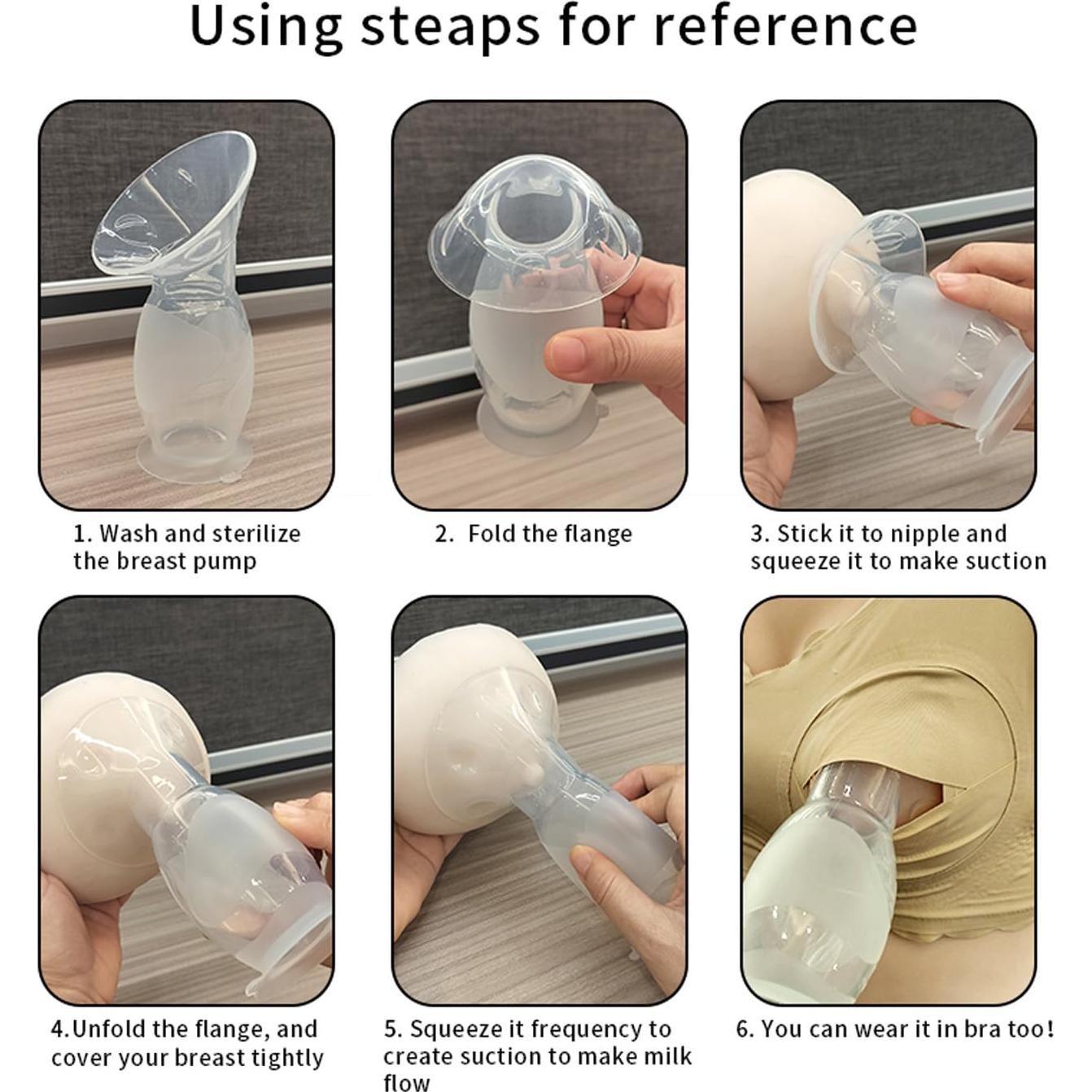 Using steaps for reference

1. Wash and sterilize the breast pump

2. Fold the flange

3. Stick it to nipple and squeeze it to make suction

4.Unfold the flange, and cover your breast tightly

5. Squeeze it frequency to create suction to make milk flow

6. You can wear it in bra too!