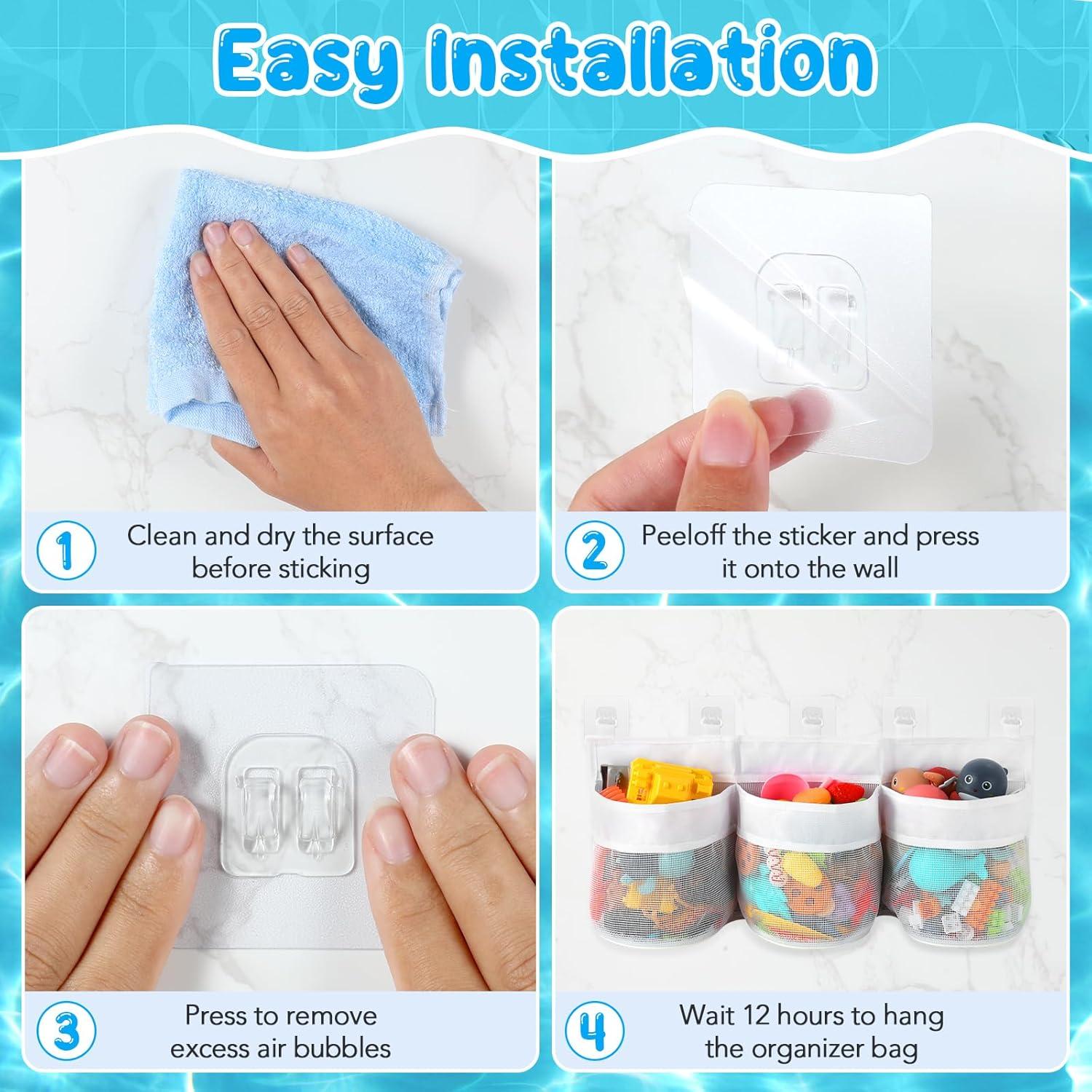 Easy Installation

1 Clean and dry the surface before sticking

2 Peeloff the sticker and press it onto the wall

3 Press to remove excess air bubbles

4 Wait 12 hours to hang the organizer bag