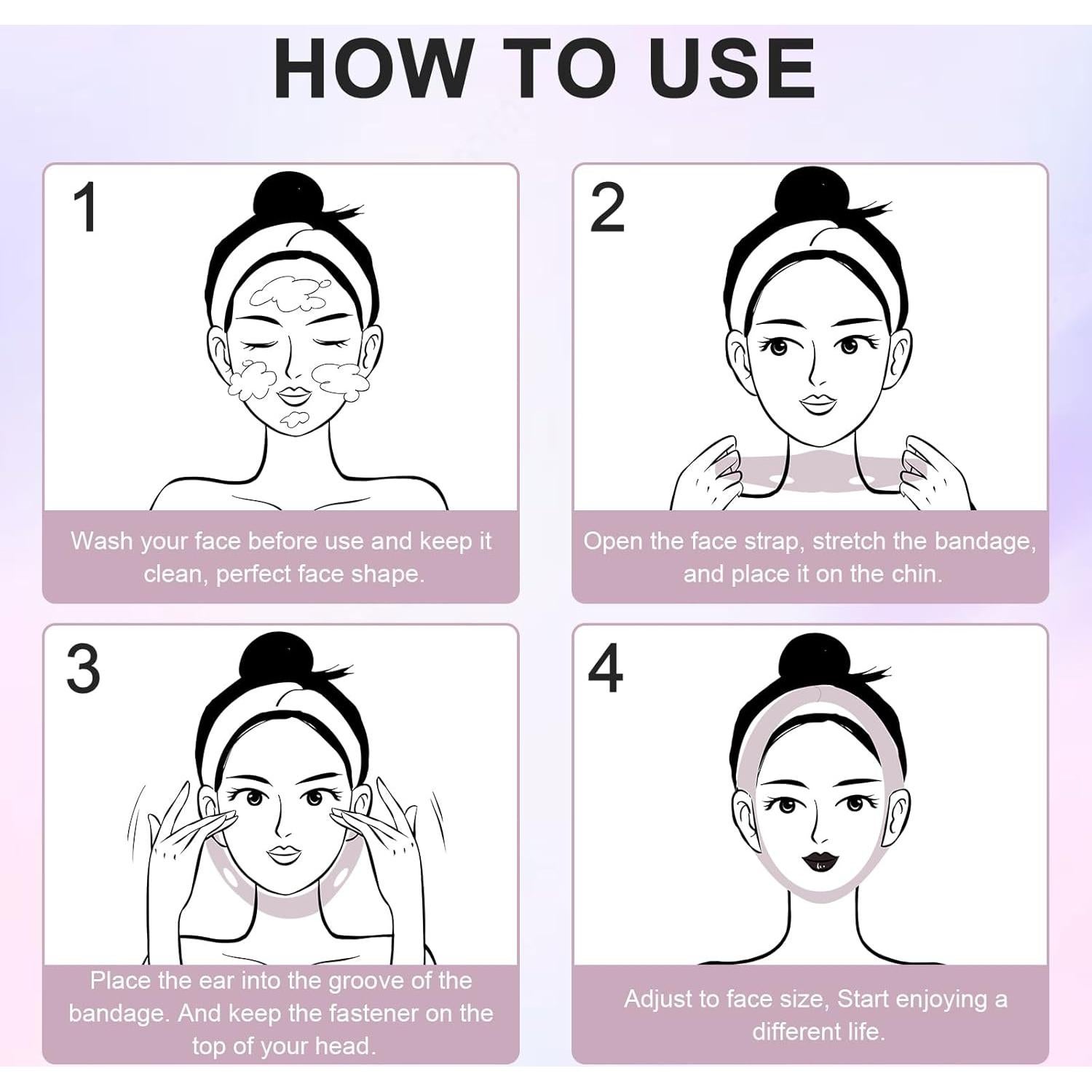 HOW TO USE

1

Wash your face before use and keep it clean, perfect face shape.

2

Open the face strap, stretch the bandage, and place it on the chin.

3

Place the ear into the groove of the bandage. And keep the fastener on the top of your head.

4

Adjust to face size, Start enjoying a different life.