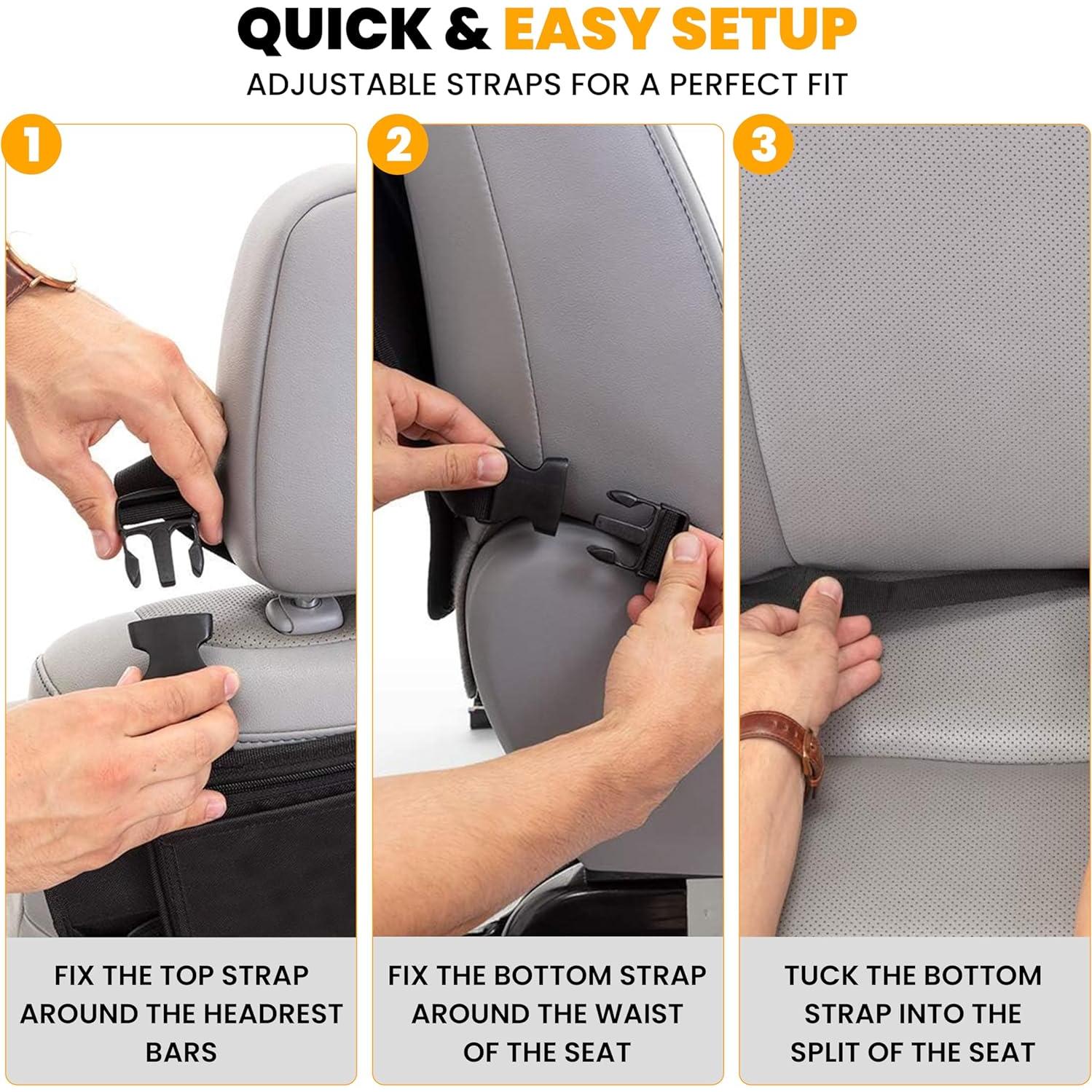 QUICK & EASY SETUP

ADJUSTABLE STRAPS FOR A PERFECT FIT

1

FIX THE TOP STRAP AROUND THE HEADREST BARS

2

FIX THE BOTTOM STRAP AROUND THE WAIST OF THE SEAT

3

TUCK THE BOTTOM STRAP INTO THE SPLIT OF THE SEAT