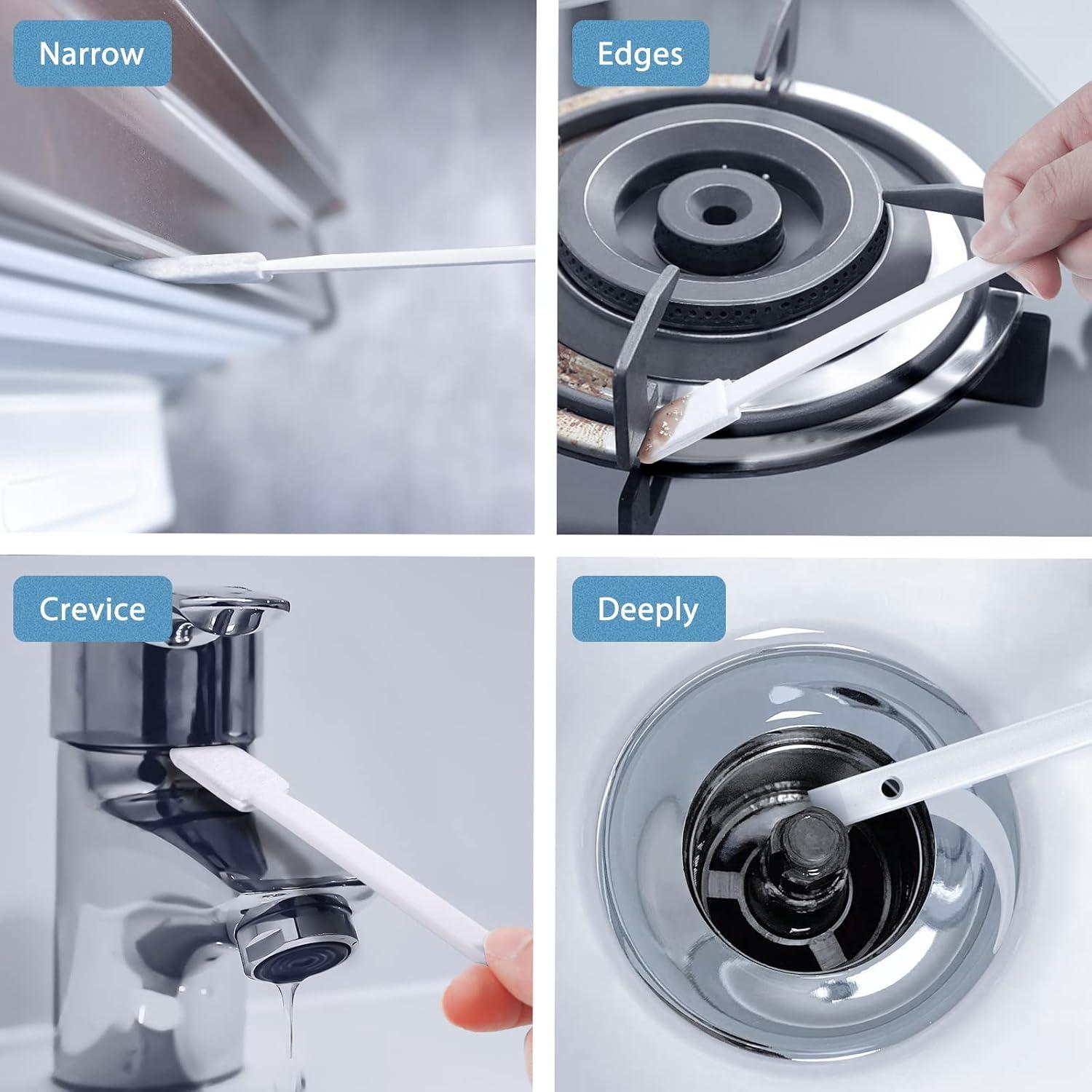 Narrow

Edges

Crevice

Deeply