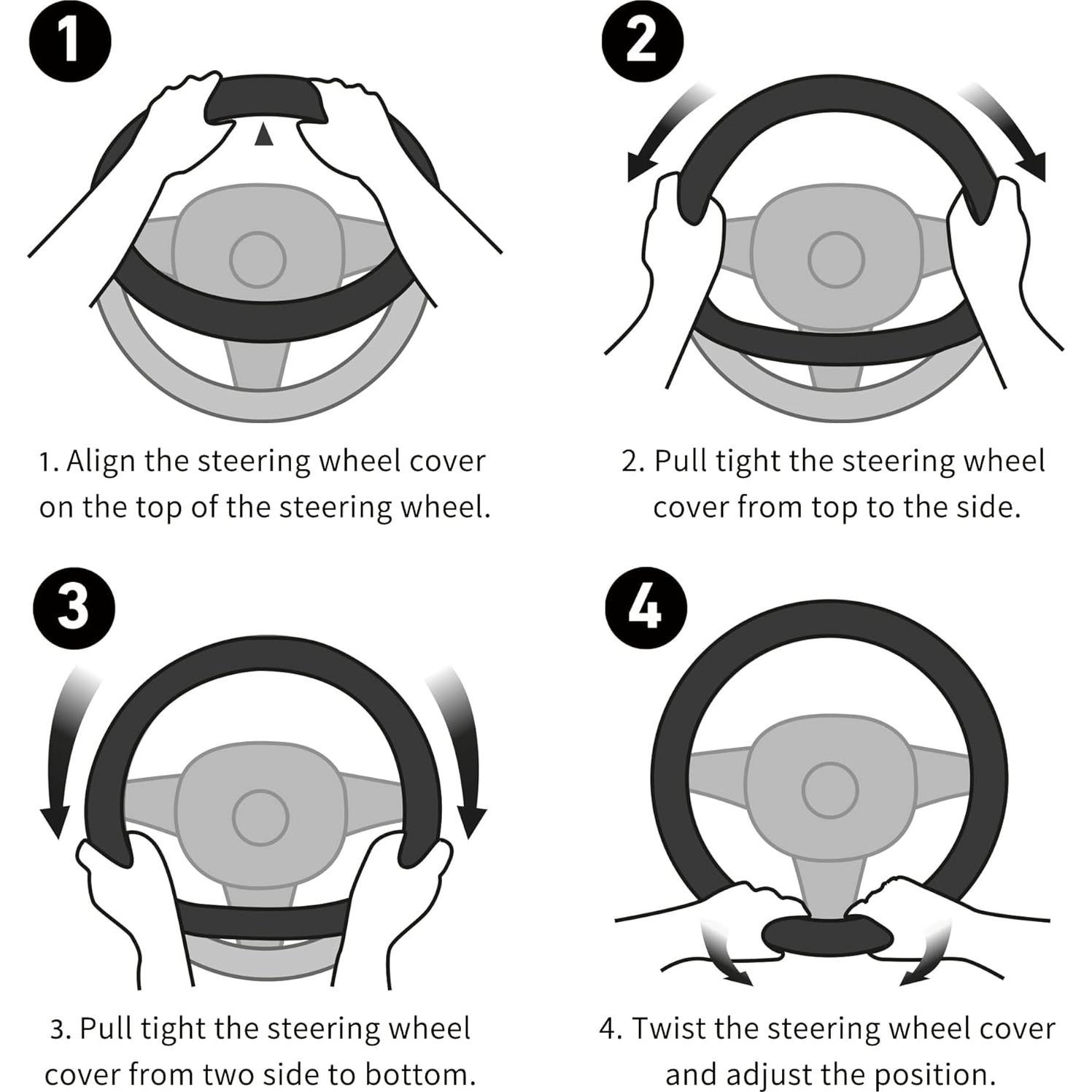 1

1. Align the steering wheel cover on the top of the steering wheel.

2

2. Pull tight the steering wheel cover from top to the side.

3

3. Pull tight the steering wheel cover from two side to bottom.

4

4. Twist the steering wheel cover and adjust the position.