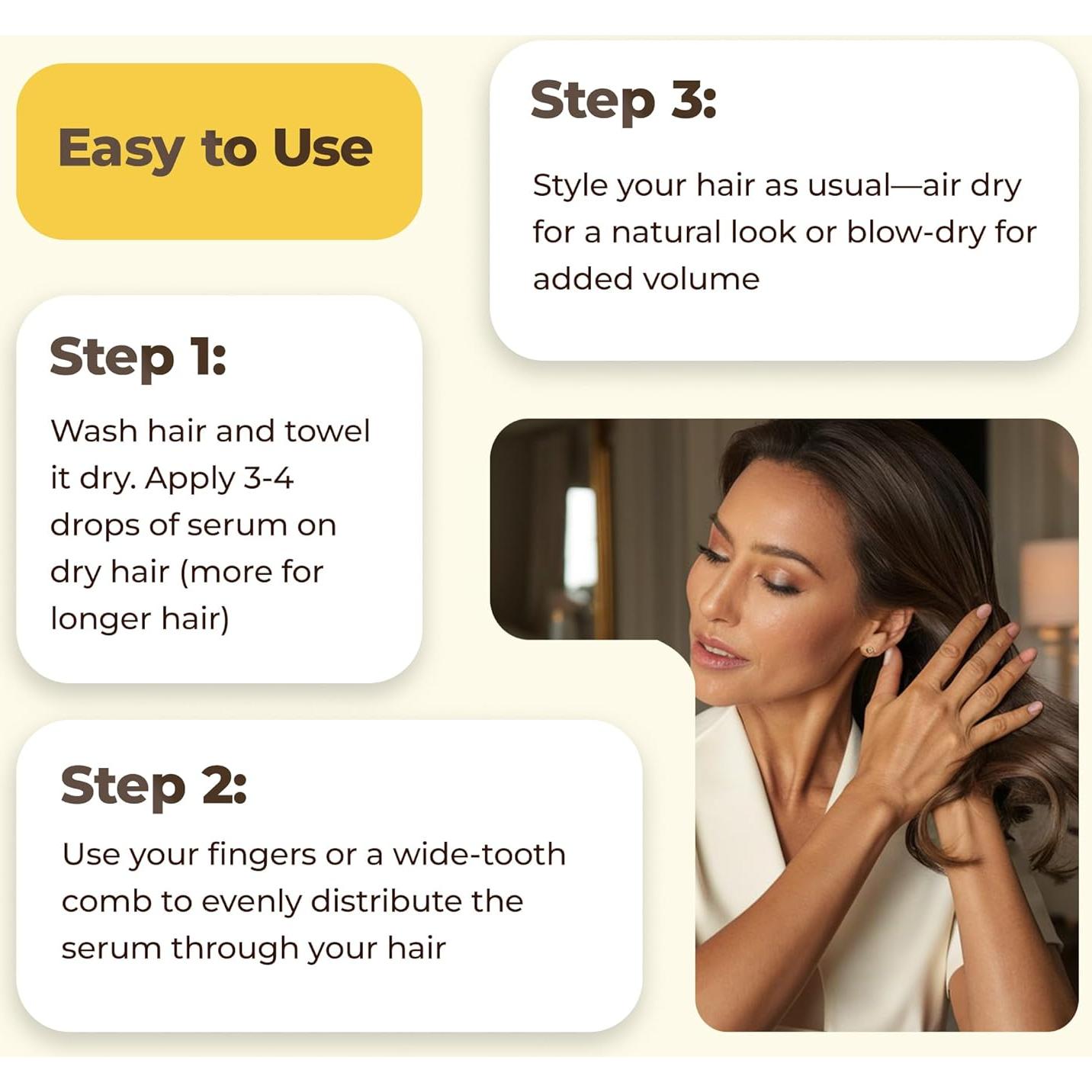 Easy to Use

Step 1:

Wash hair and towel it dry. Apply 3-4 drops of serum on dry hair (more for longer hair)

Step 2:

Use your fingers or a wide-tooth comb to evenly distribute the serum through your hair

Step 3:

Style your hair as usual—air dry for a natural look or blow-dry for added volume