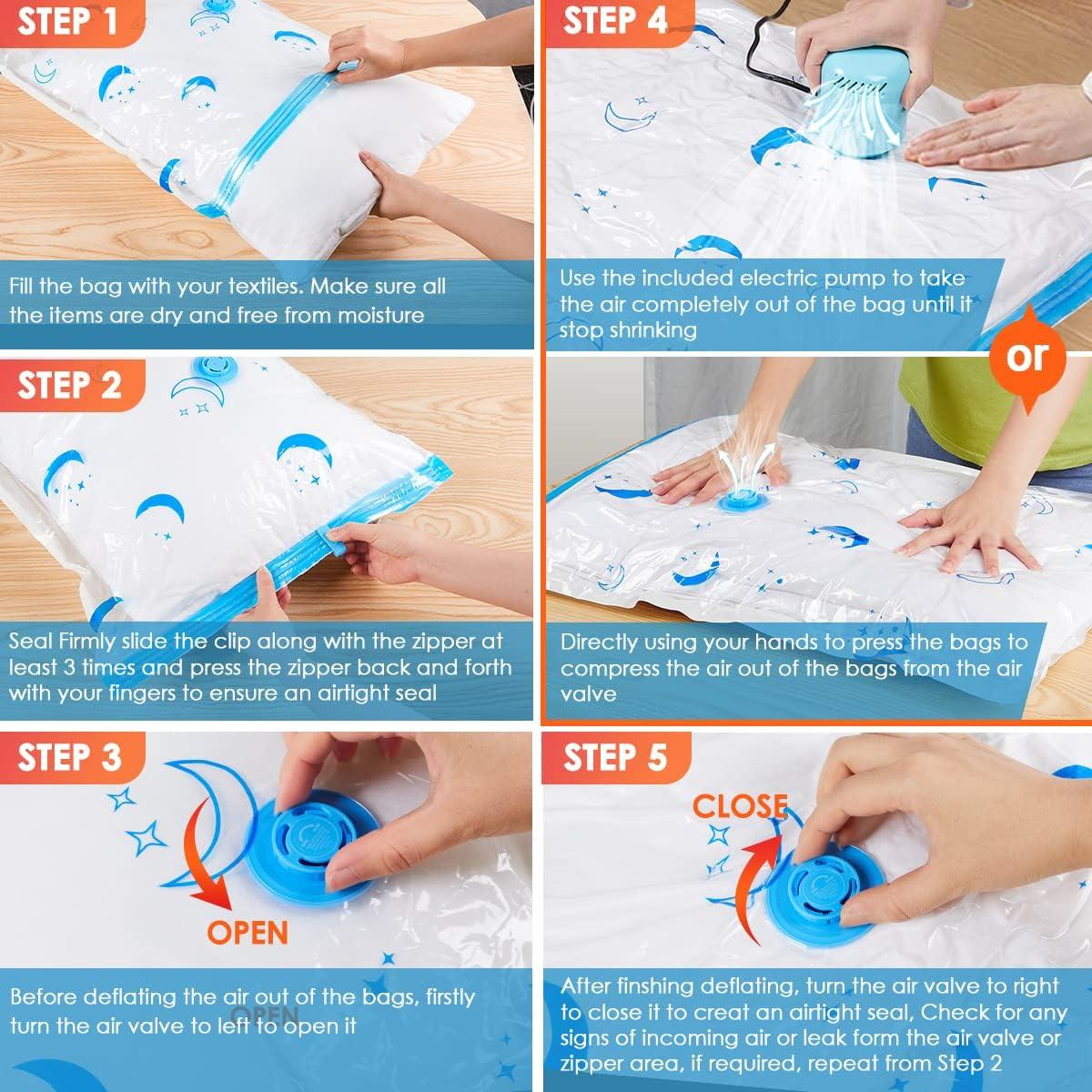 STEP 1

Fill the bag with your textiles. Make sure all the items are dry and free from moisture

STEP 2

Seal Firmly slide the clip along with the zipper at least 3 times and press the zipper back and forth with your fingers to ensure an airtight seal

STEP 3

OPEN

Before deflating the air out of the bags, firstly turn the air valve to left to open it

OPEN

STEP 4

Use the included electric pump to take the air completely out of the bag until it stop shrinking

or

Directly using your hands to press the bags to compress the air out of the bags from the air valve

STEP 5

CLOSE

After finshing deflating, turn the air valve to right to close it to creat an airtight seal, Check for any signs of incoming air or leak form the air valve or zipper area, if required, repeat from Step 2