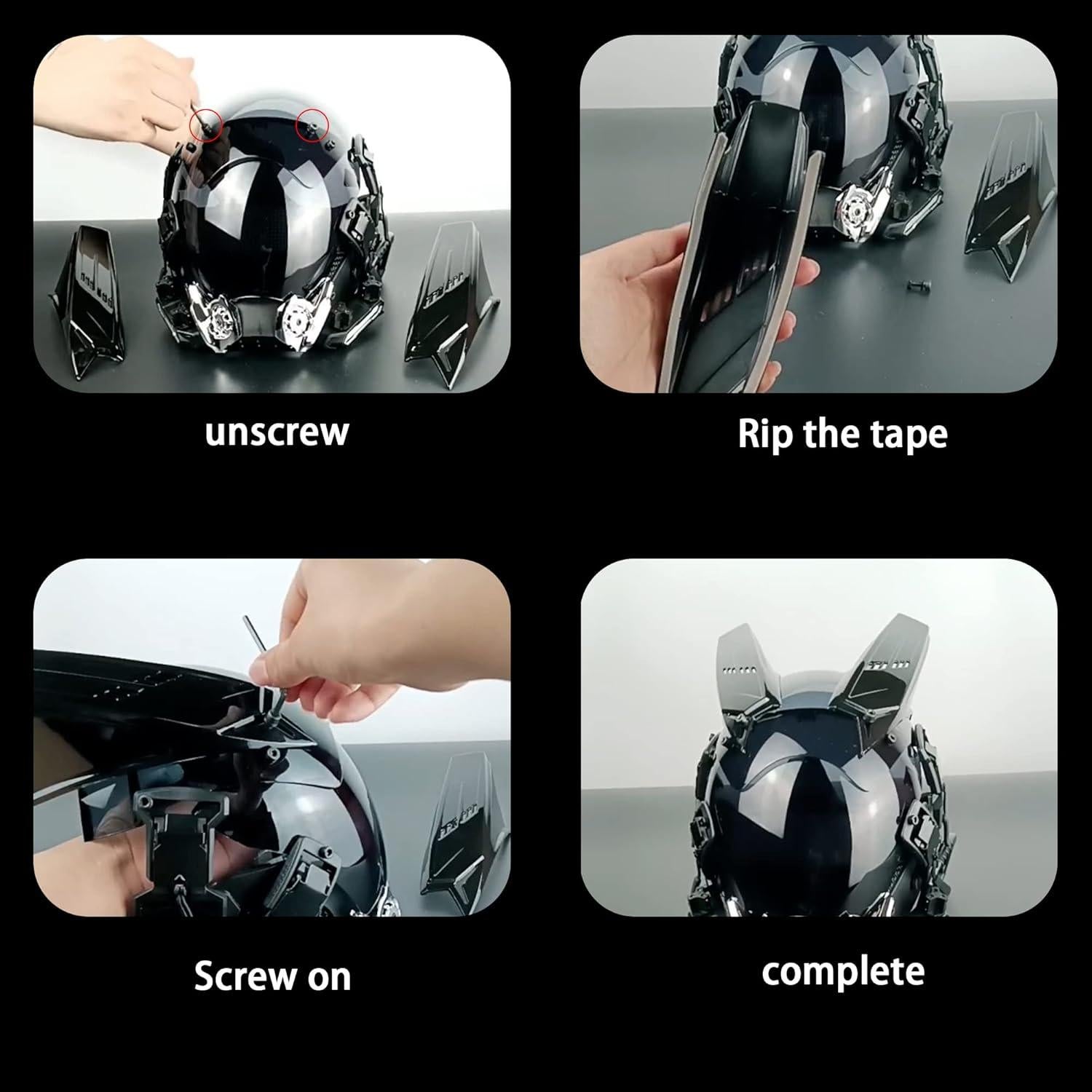 unscrew

Rip the tape

Screw on

complete