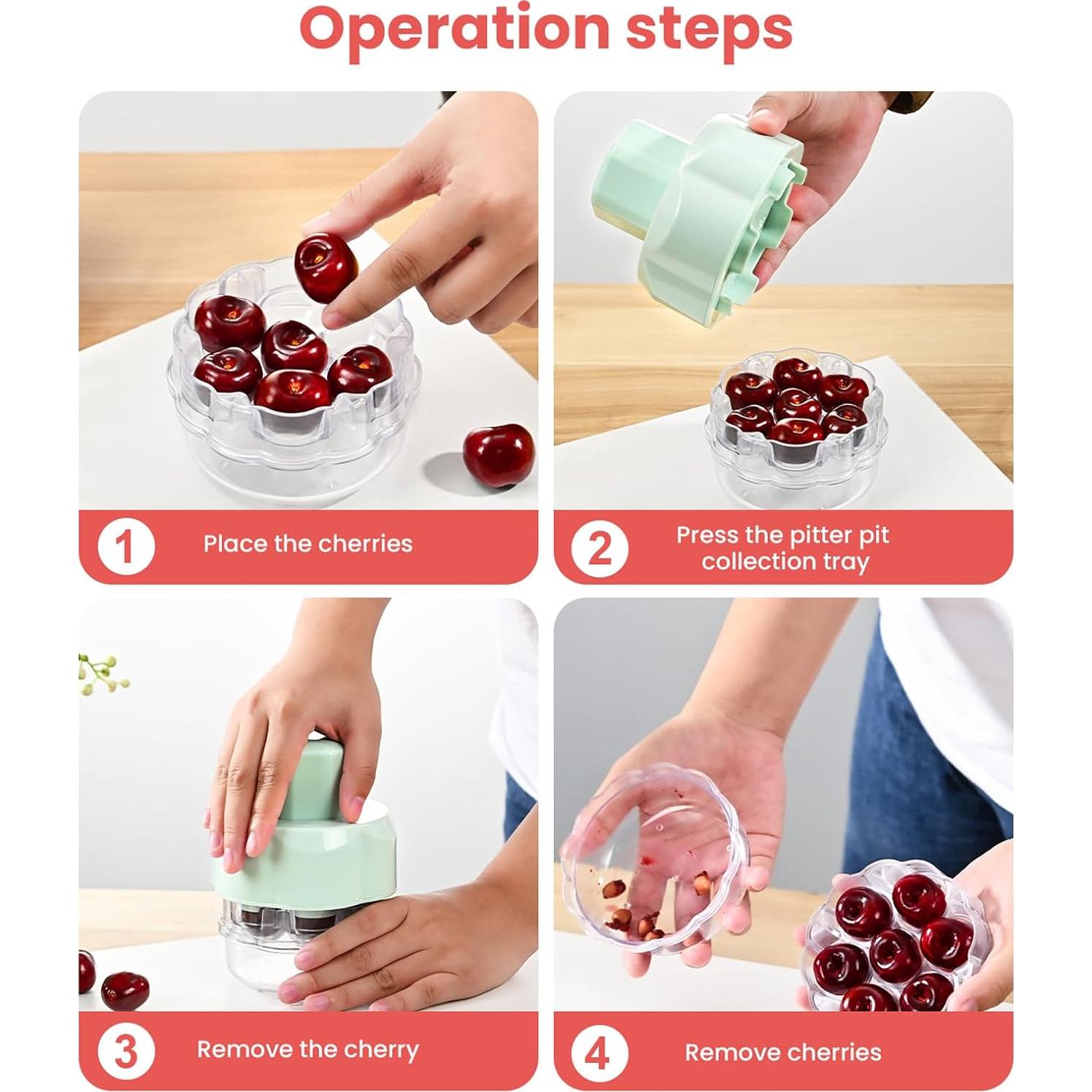 Operation steps

1 Place the cherries

2 Press the pitter pit collection tray

3 Remove the cherry

4 Remove cherries