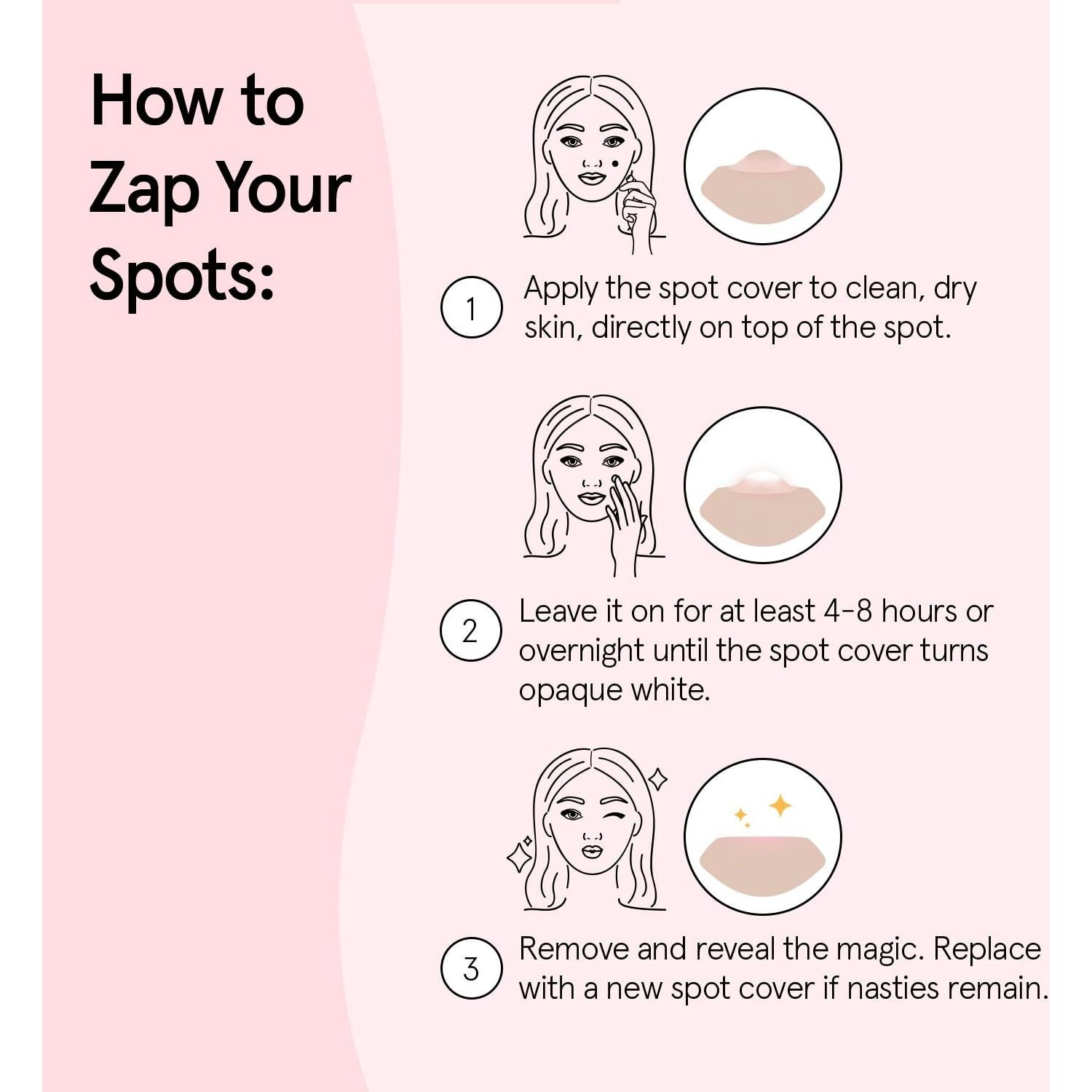 How to Zap Your Spots:

1 Apply the spot cover to clean, dry skin, directly on top of the spot.

2 Leave it on for at least 4-8 hours or overnight until the spot cover turns opaque white.

3 Remove and reveal the magic. Replace with a new spot cover if nasties remain.