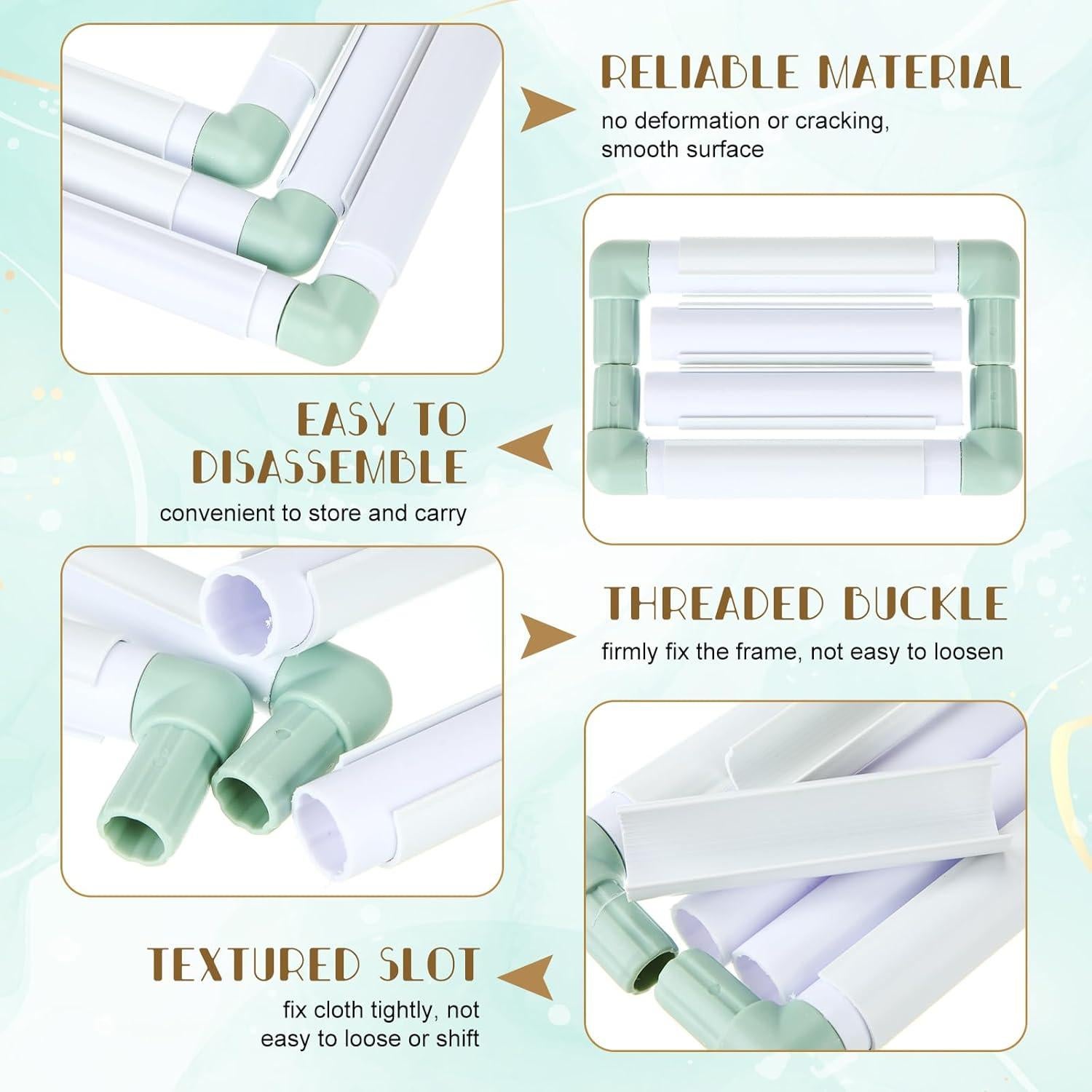 RELIABLE MATERIAL
no deformation or cracking, smooth surface

EASY TO DISASSEMBLE
convenient to store and carry

THREADED BUCKLE
firmly fix the frame, not easy to loosen

TEXTURED SLOT
fix cloth tightly, not easy to loose or shift