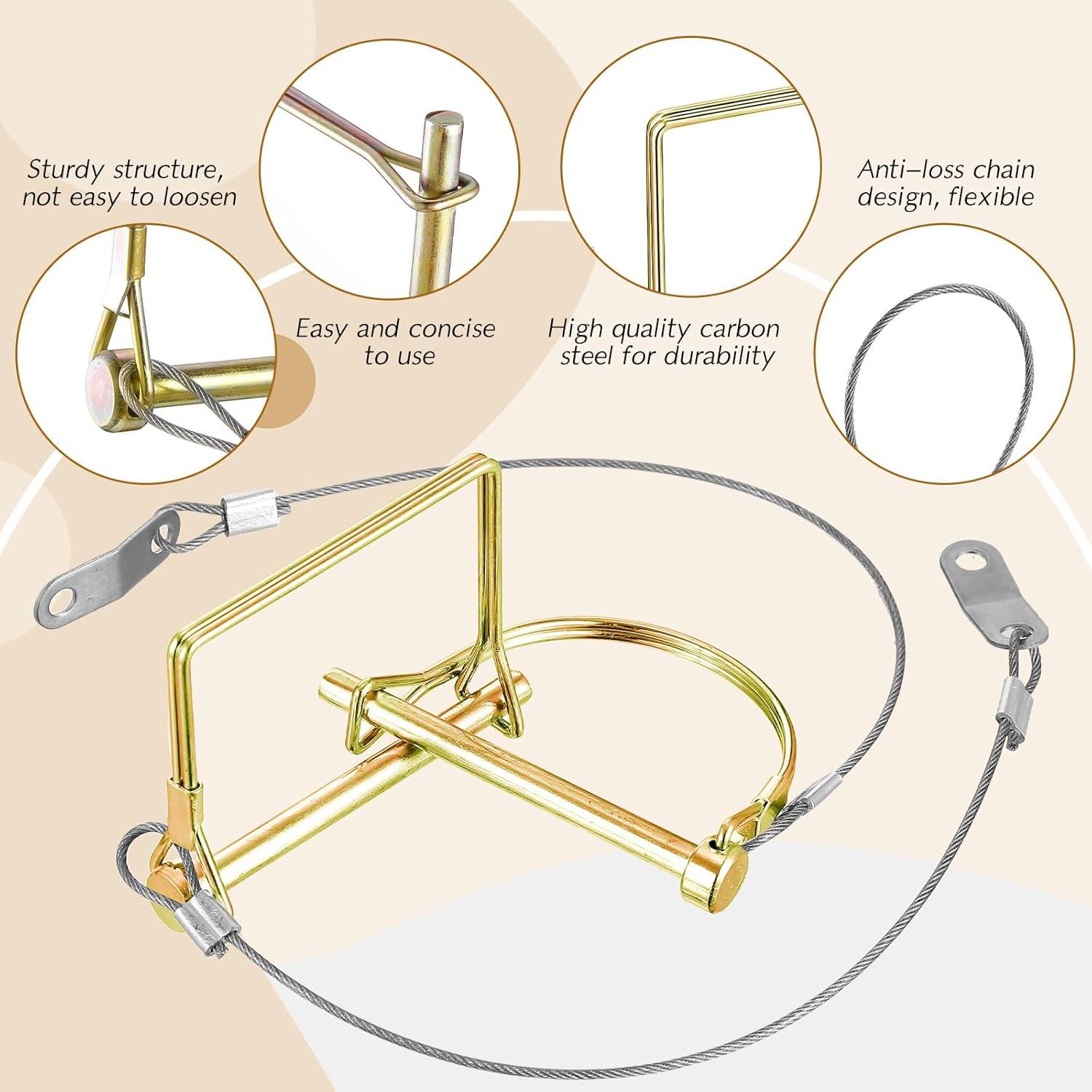 Sturdy structure, not easy to loosen

Easy and concise to use

High quality carbon steel for durability

Anti–loss chain design, flexible