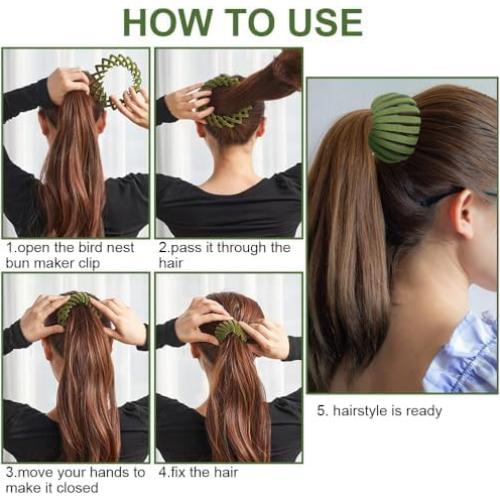 HOW TO USE

1.open the bird nest bun maker clip

2.pass it through the hair

3.move your hands to make it closed

4.fix the hair

5. hairstyle is ready