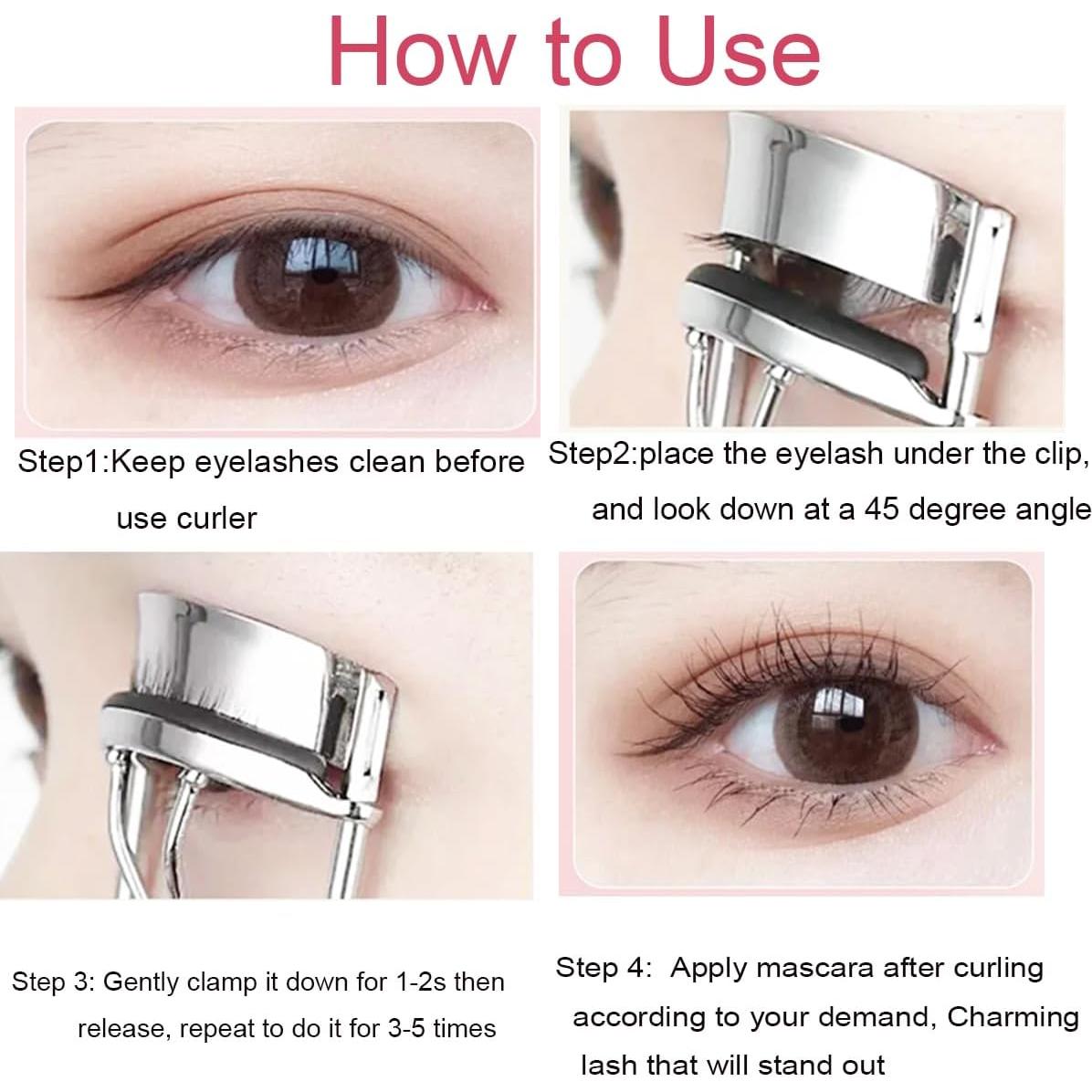 How to Use

Step1:Keep eyelashes clean before use curler

Step2:place the eyelash under the clip, and look down at a 45 degree angle

Step 3: Gently clamp it down for 1-2s then release, repeat to do it for 3-5 times

Step 4: Apply mascara after curling according to your demand, Charming lash that will stand out