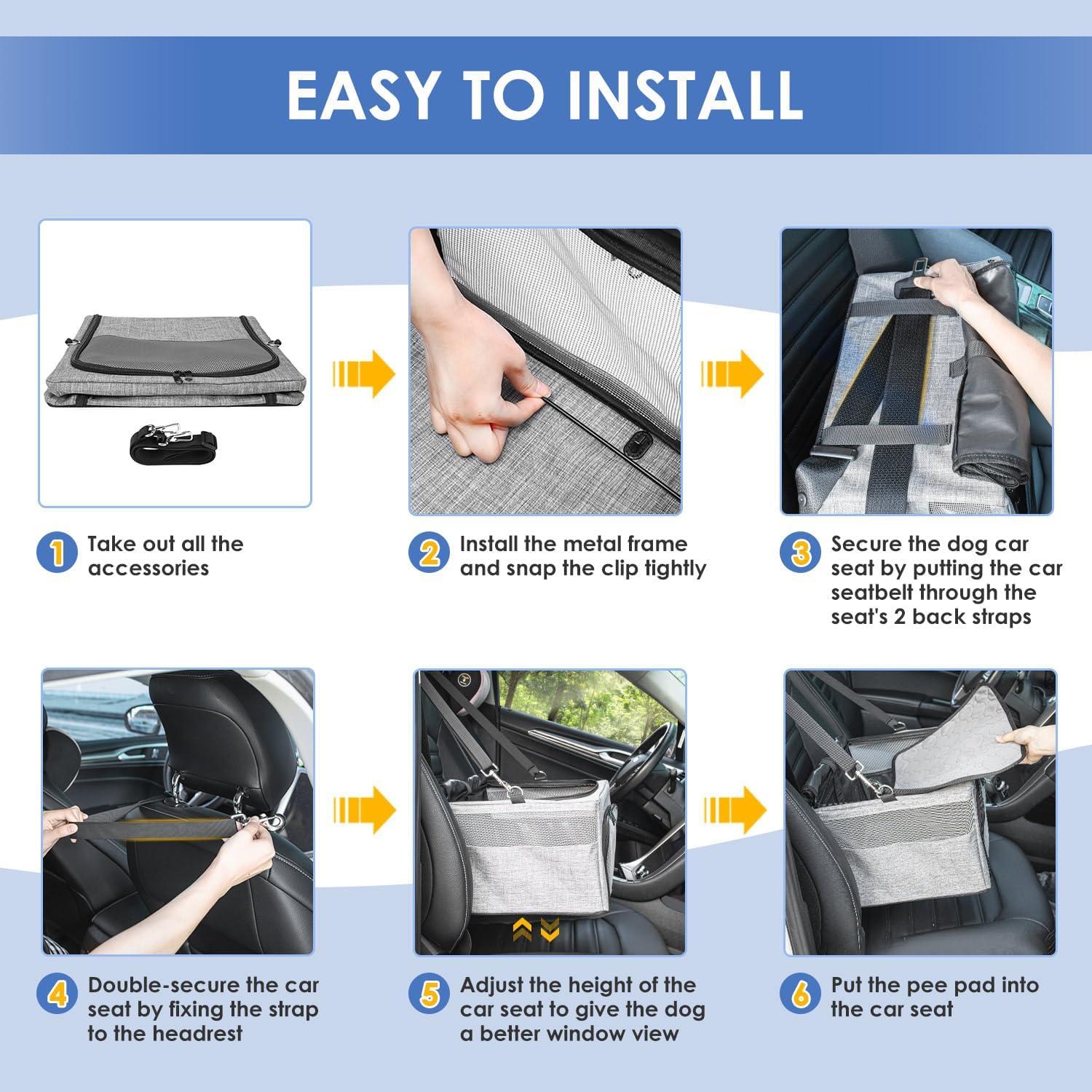 EASY TO INSTALL

1 Take out all the accessories

2 Install the metal frame and snap the clip tightly

3 Secure the dog car seat by putting the car seatbelt through the seat's 2 back straps

4 Double-secure the car seat by fixing the strap to the headrest

5 Adjust the height of the car seat to give the dog a better window view

6 Put the pee pad into the car seat