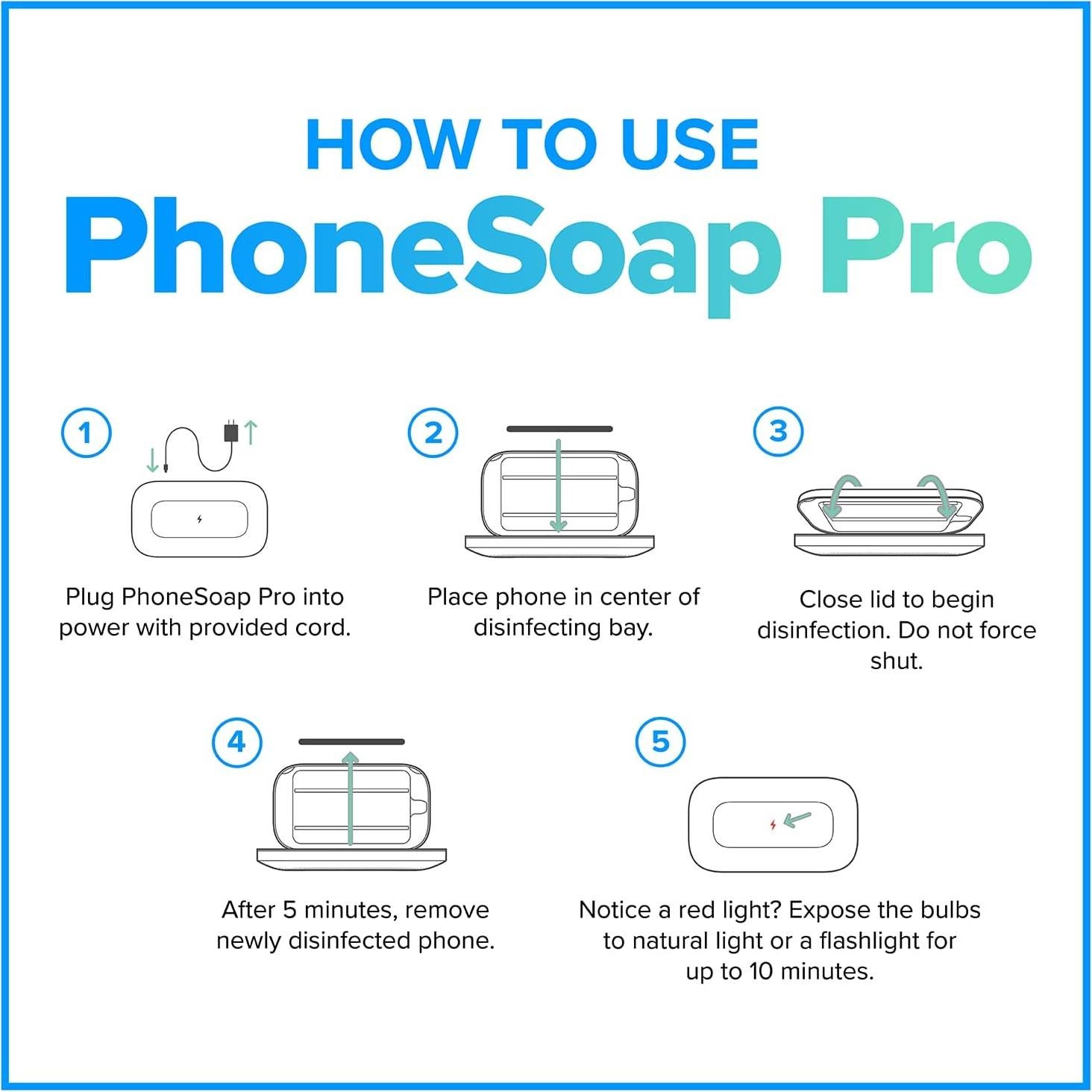 HOW TO USE
PhoneSoap Pro

1
Plug PhoneSoap Pro into power with provided cord.

2
Place phone in center of disinfecting bay.

3
Close lid to begin disinfection. Do not force shut.

4
After 5 minutes, remove newly disinfected phone.

5
Notice a red light? Expose the bulbs to natural light or a flashlight for up to 10 minutes.