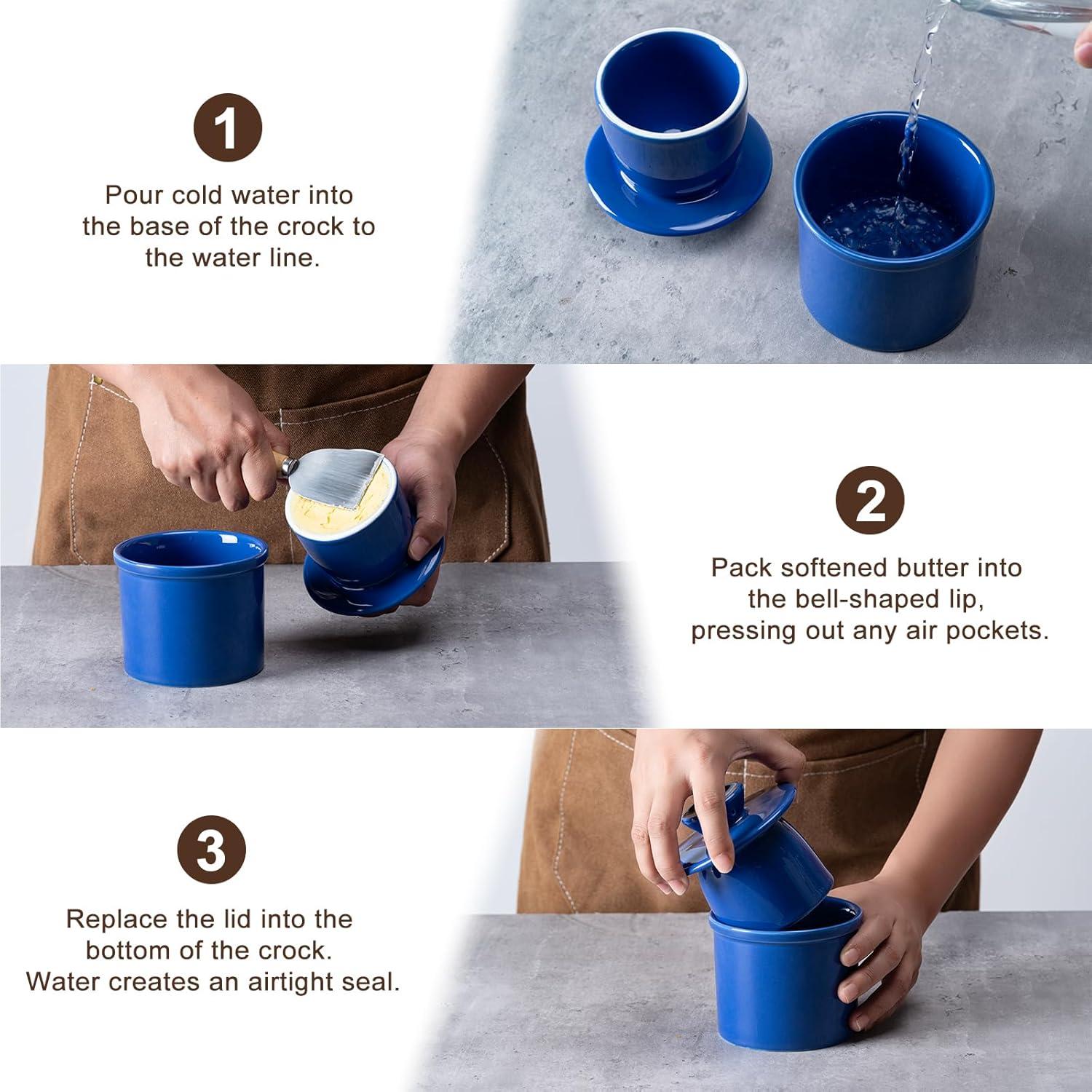 1

Pour cold water into the base of the crock to the water line.

2

Pack softened butter into the bell-shaped lip, pressing out any air pockets.

3

Replace the lid into the bottom of the crock. Water creates an airtight seal.