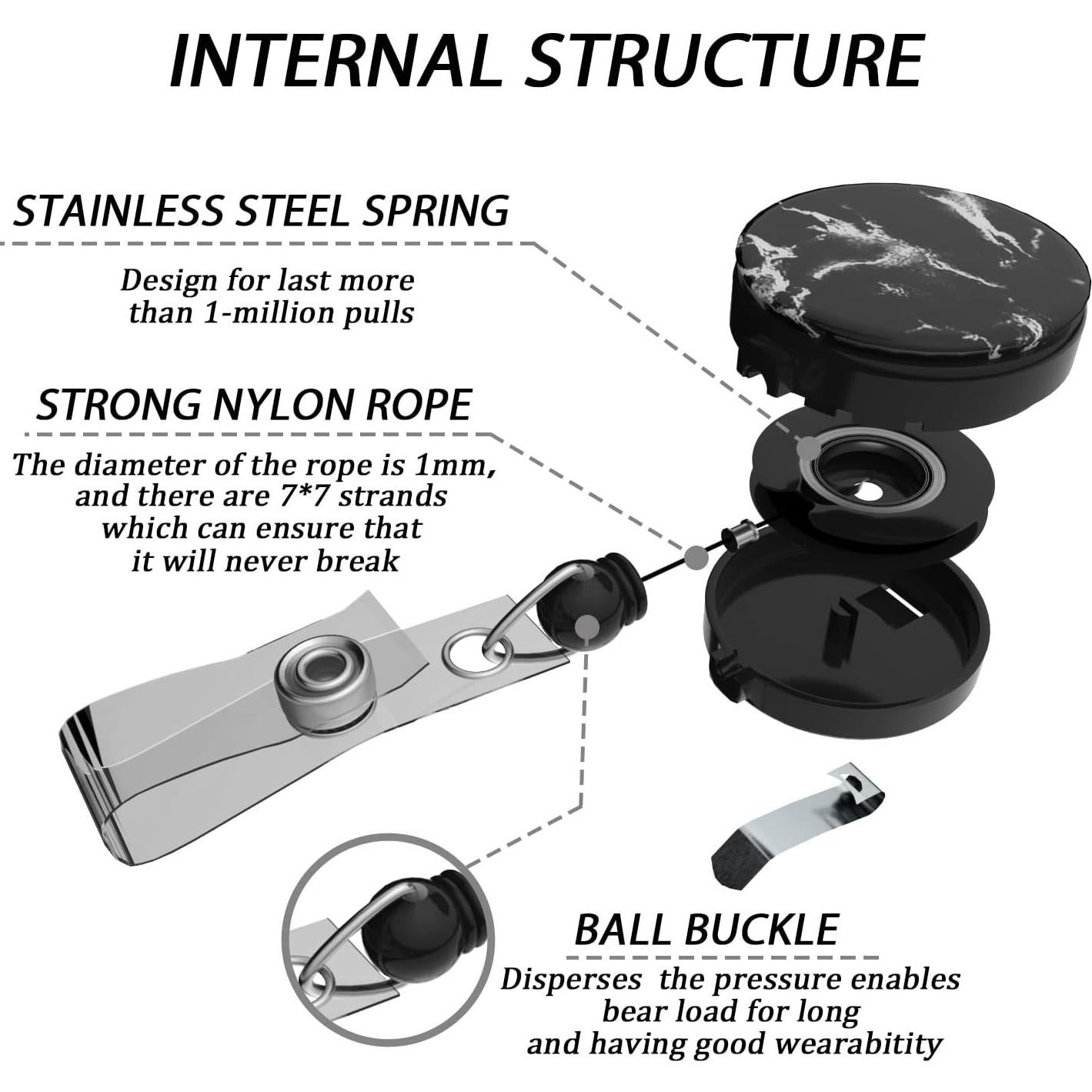 INTERNAL STRUCTURE

STAINLESS STEEL SPRING

Design for last more than 1-million pulls

STRONG NYLON ROPE

The diameter of the rope is 1mm, and there are 7*7 strands which can ensure that it will never break

BALL BUCKLE

Disperses the pressure enables bear load for long and having good wearabitity