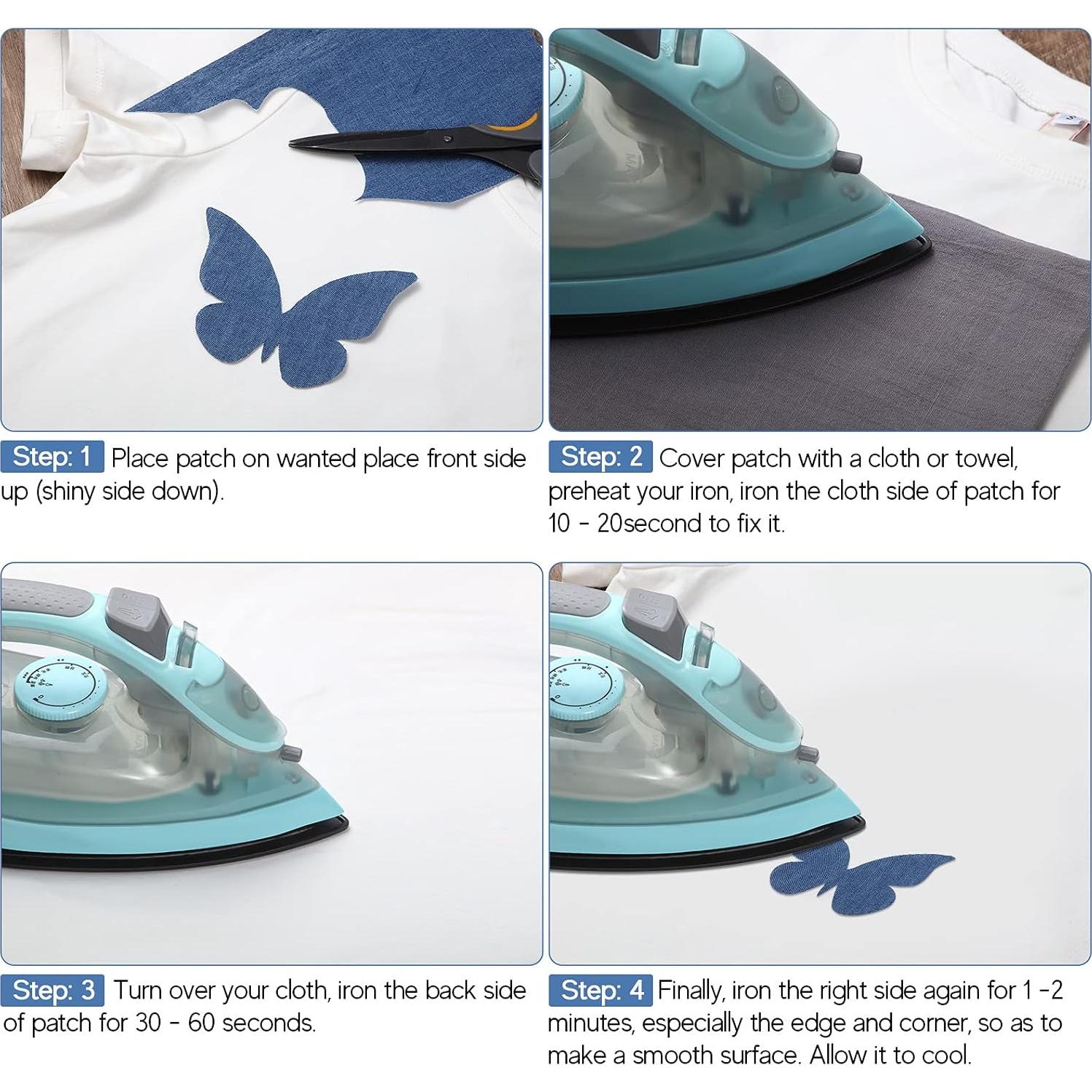 Step: 1 Place patch on wanted place front side up (shiny side down).

Step: 2 Cover patch with a cloth or towel, preheat your iron, iron the cloth side of patch for 10 - 20second to fix it.

Step: 3 Turn over your cloth, iron the back side of patch for 30 - 60 seconds.

Step: 4 Finally, iron the right side again for 1 -2 minutes, especially the edge and corner, so as to make a smooth surface. Allow it to cool.