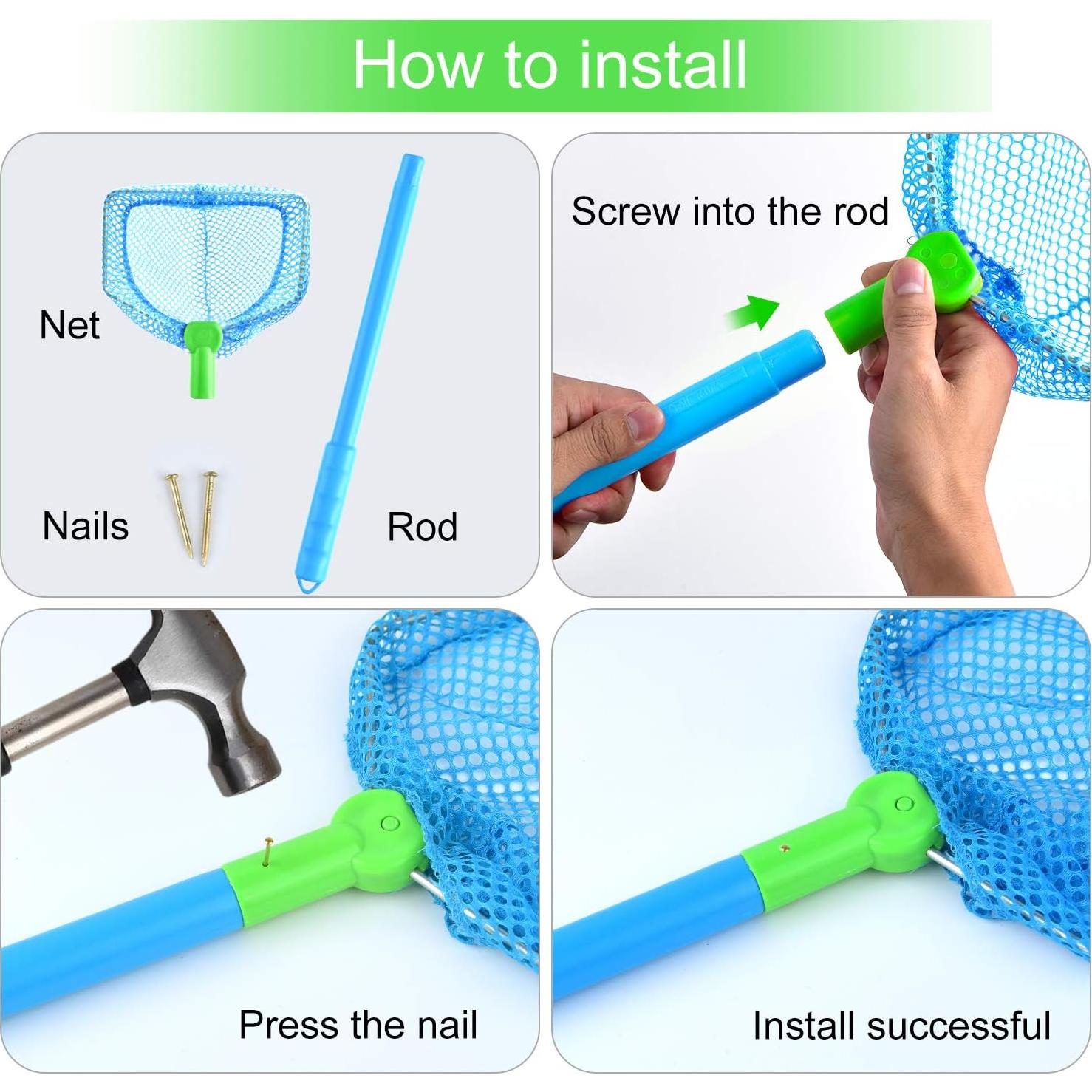 How to install

Net

Nails

Rod

Screw into the rod

Press the nail

Install successful