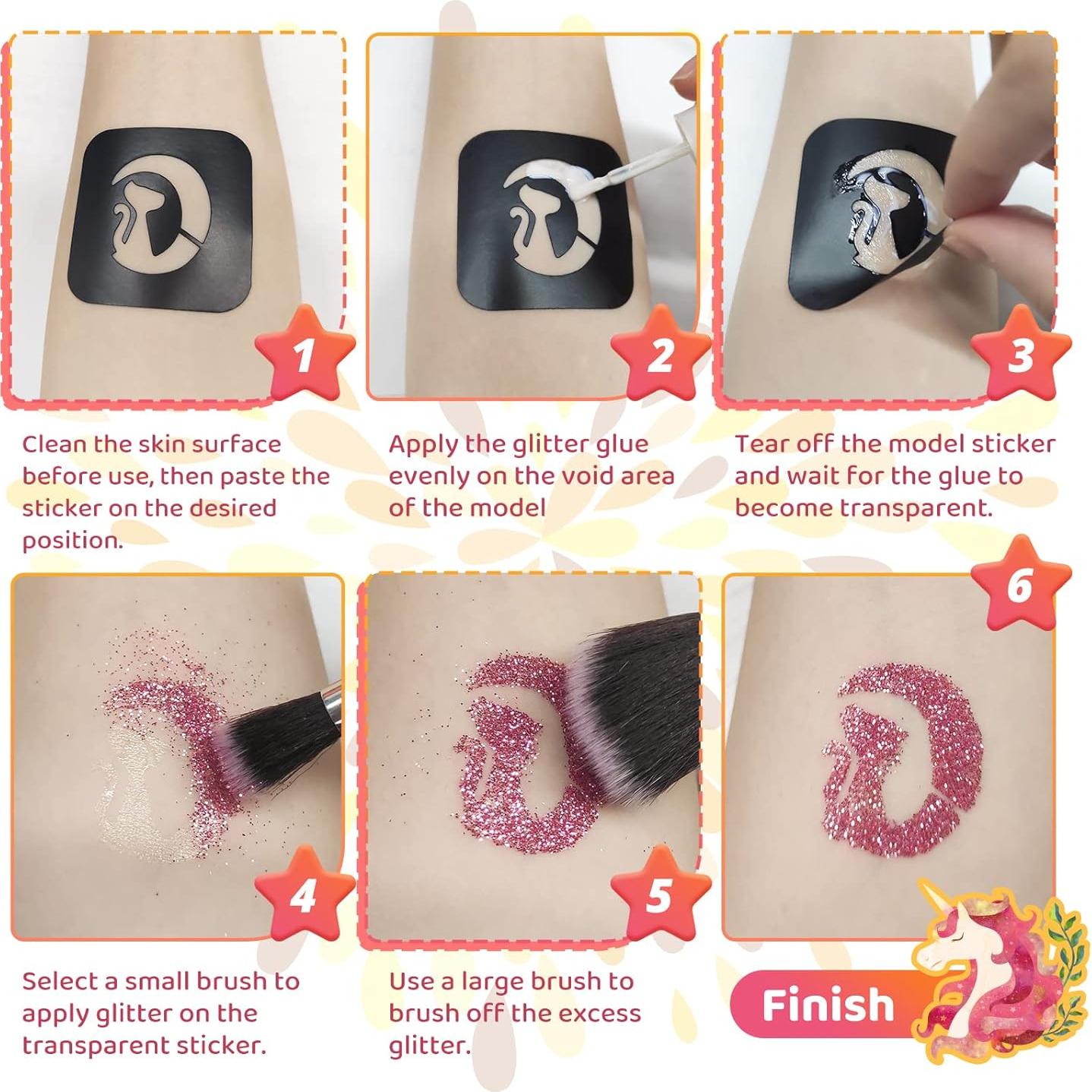 1

Clean the skin surface before use, then paste the sticker on the desired position.

2

Apply the glitter glue evenly on the void area of the model

3

Tear off the model sticker and wait for the glue to become transparent.

4

Select a small brush to apply glitter on the transparent sticker.

5

Use a large brush to brush off the excess glitter.

6

Finish