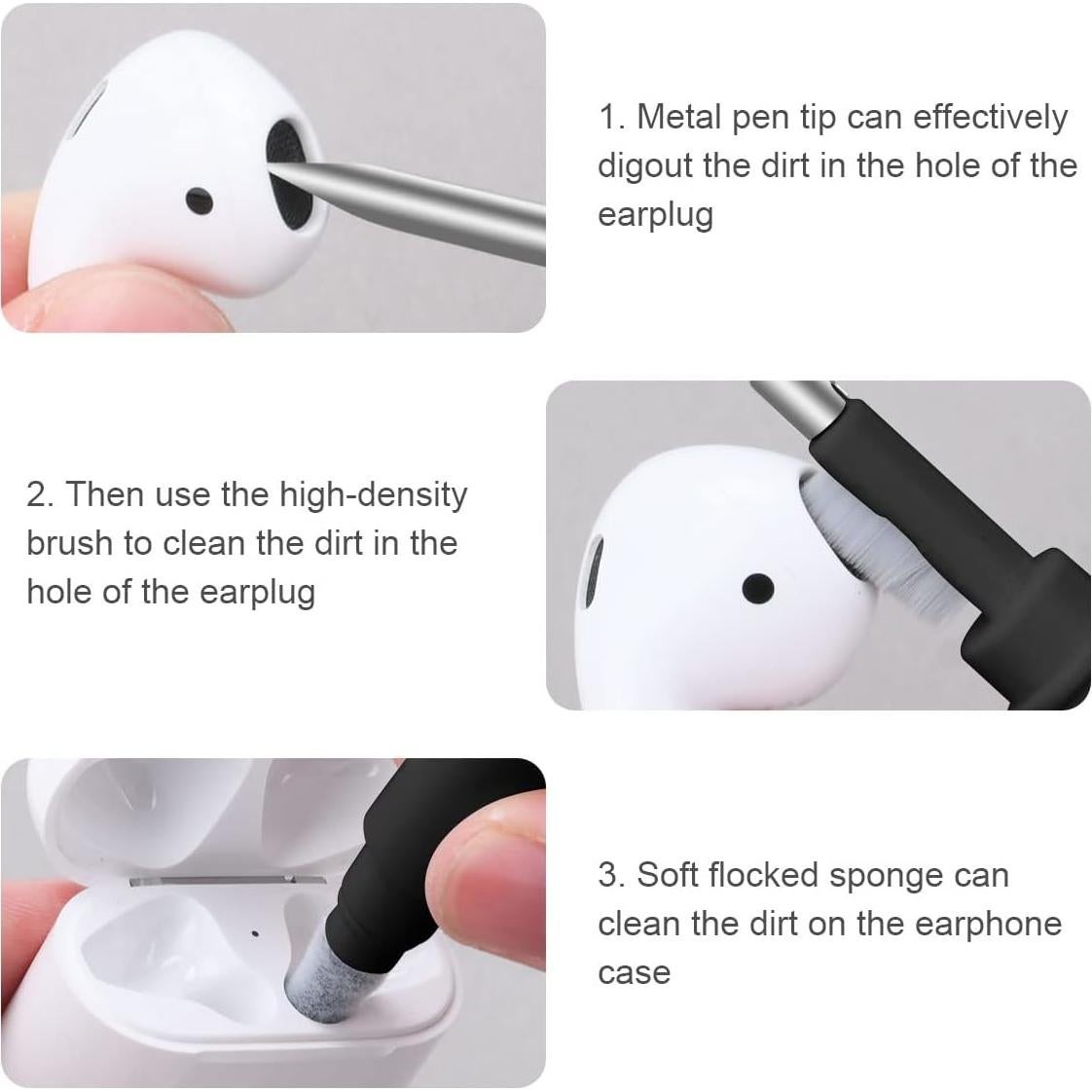 1. Metal pen tip can effectively digout the dirt in the hole of the earplug

2. Then use the high-density brush to clean the dirt in the hole of the earplug

3. Soft flocked sponge can clean the dirt on the earphone case