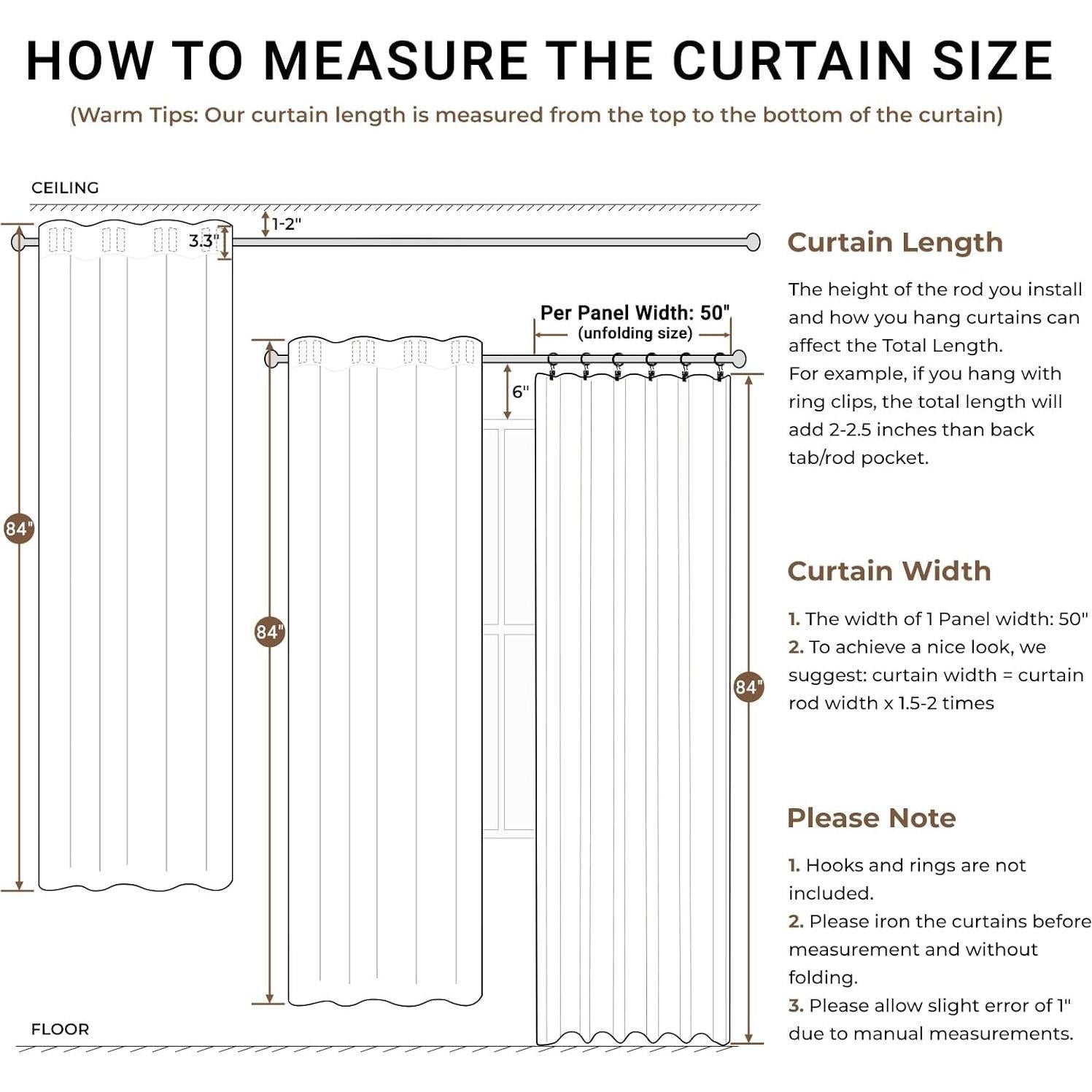 HOW TO MEASURE THE CURTAIN SIZE

(Warm Tips: Our curtain length is measured from the top to the bottom of the curtain)

CEILING

1-2"

3.3"

84"

Per Panel Width: 50"
(unfolding size)

6"

84"

84"

FLOOR

Curtain Length

The height of the rod you install and how you hang curtains can affect the Total Length.
For example, if you hang with ring clips, the total length will add 2-2.5 inches than back tab/rod pocket.

Curtain Width

1. The width of 1 Panel width: 50"
2. To achieve a nice look, we suggest: curtain width = curtain rod width x 1.5-2 times

Please Note

1. Hooks and rings are not included.
2. Please iron the curtains before measurement and without folding.
3. Please allow slight error of 1" due to manual measurements.