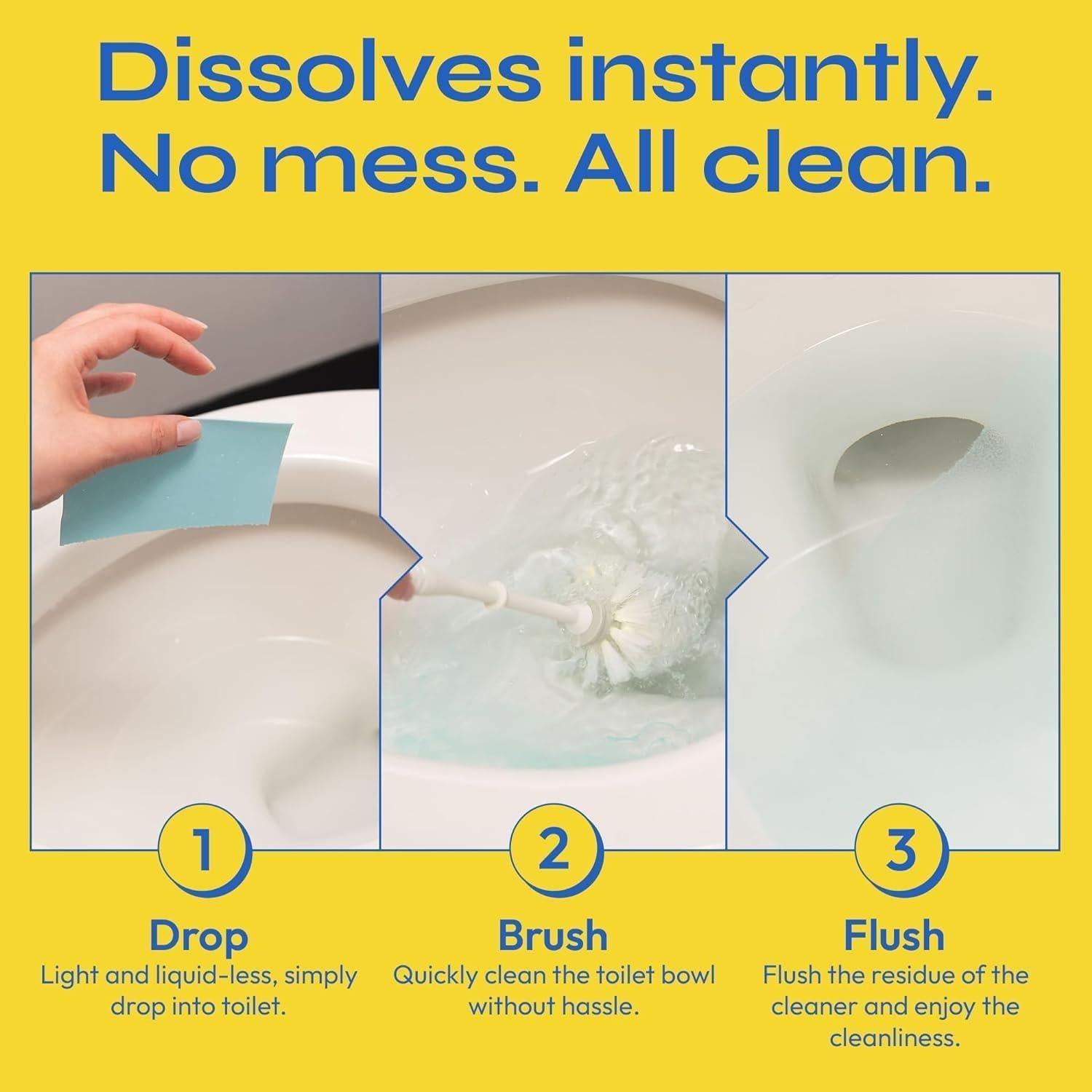 Dissolves instantly.
No mess. All clean.

1
Drop
Light and liquid-less, simply drop into toilet.

2
Brush
Quickly clean the toilet bowl without hassle.

3
Flush
Flush the residue of the cleaner and enjoy the cleanliness.