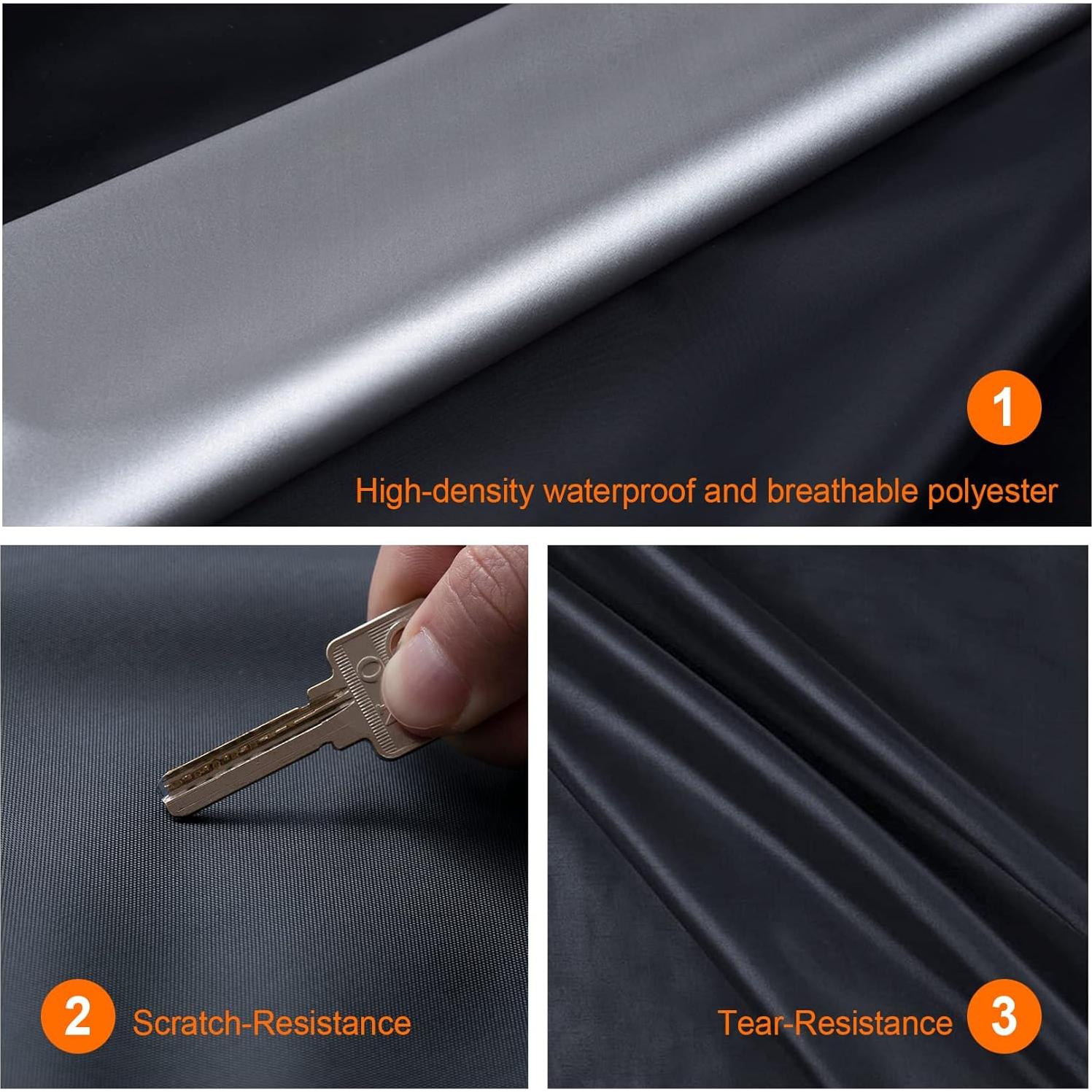 1

High-density waterproof and breathable polyester

2 Scratch-Resistance

Tear-Resistance 3