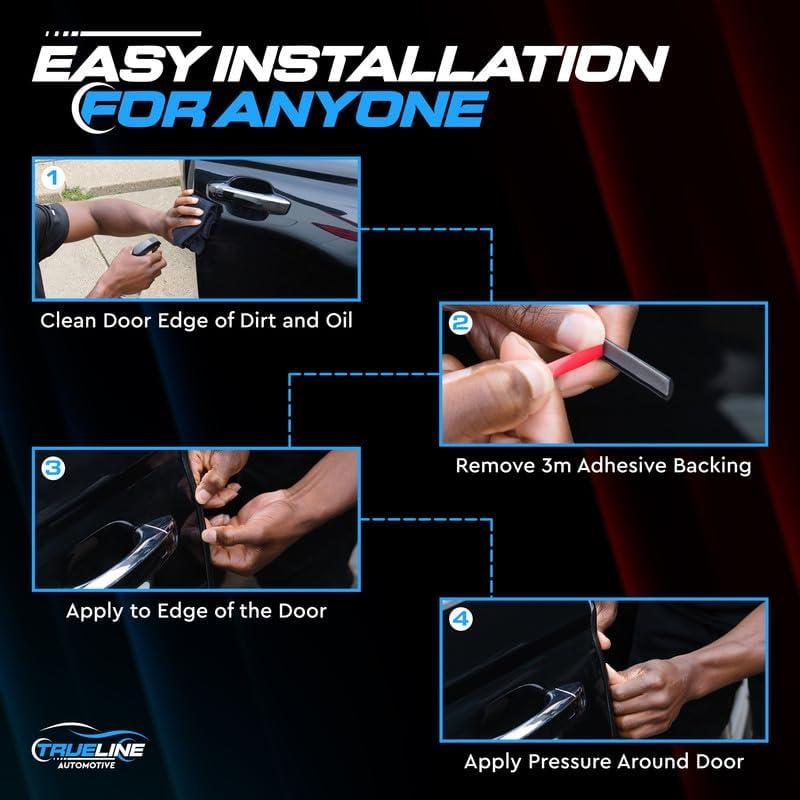 EASY INSTALLATION
FOR ANYONE

1
Clean Door Edge of Dirt and Oil

2
Remove 3m Adhesive Backing

3
Apply to Edge of the Door

4
Apply Pressure Around Door

TRUELINE
AUTOMOTIVE