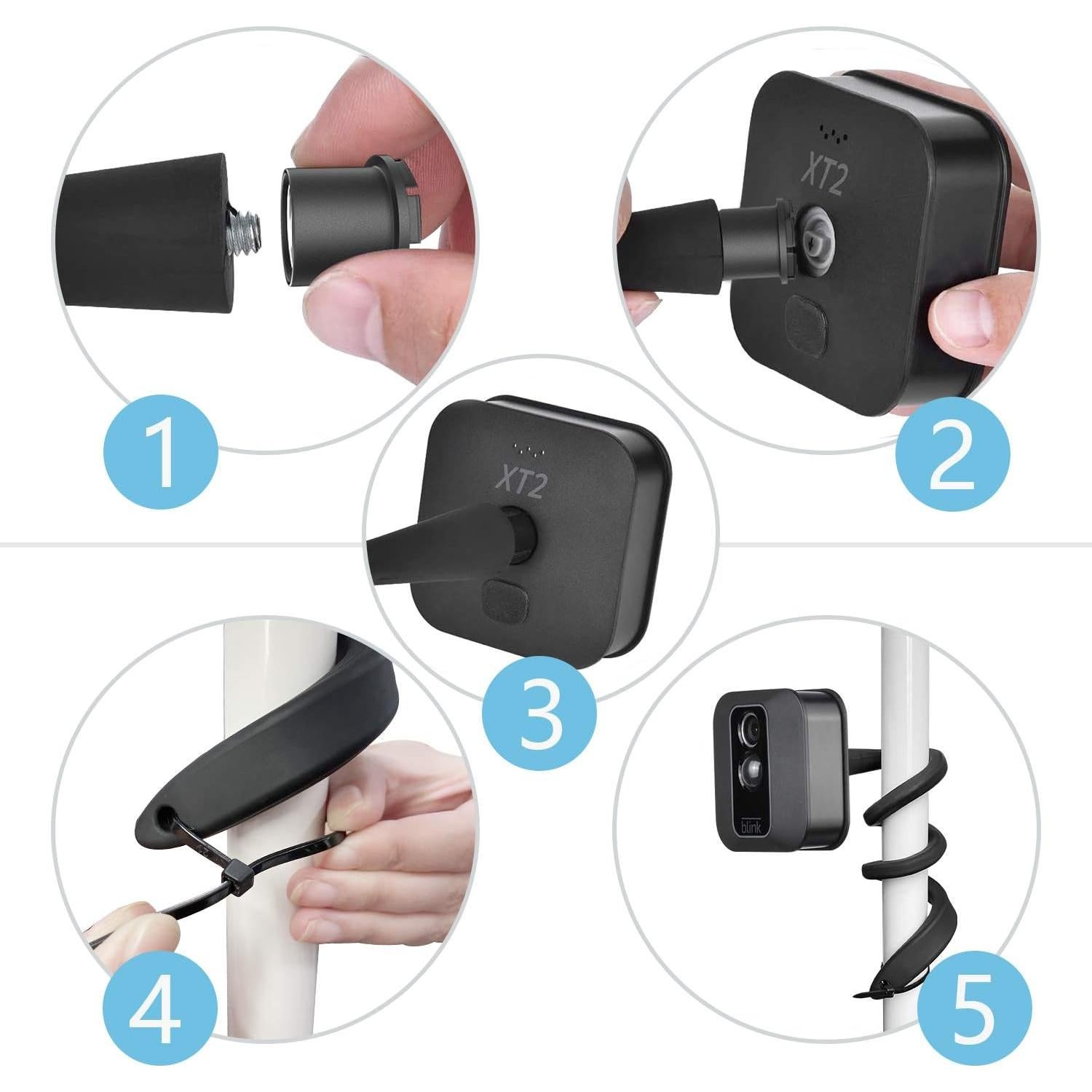 1

XT2

2

XT2

3

4

blink

5