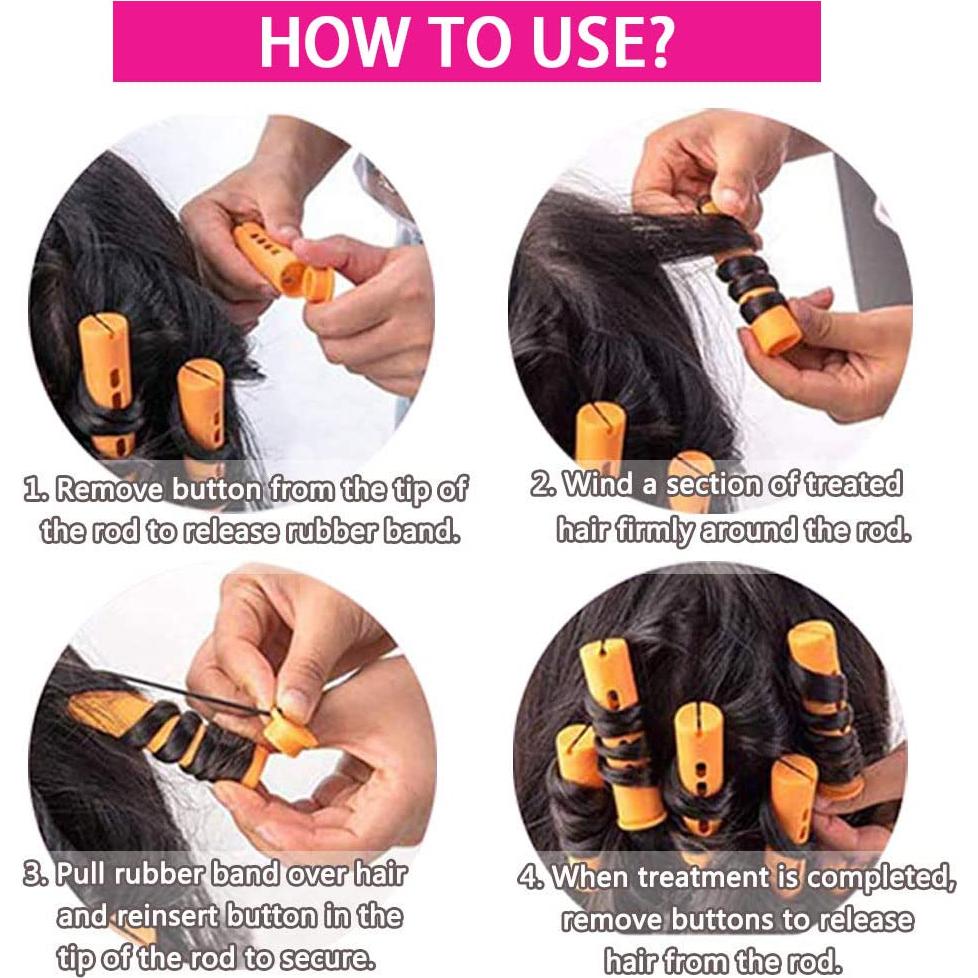 HOW TO USE?

1. Remove button from the tip of the rod to release rubber band.

2. Wind a section of treated hair firmly around the rod.

3. Pull rubber band over hair and reinsert button in the tip of the rod to secure.

4. When treatment is completed, remove buttons to release hair from the rod.