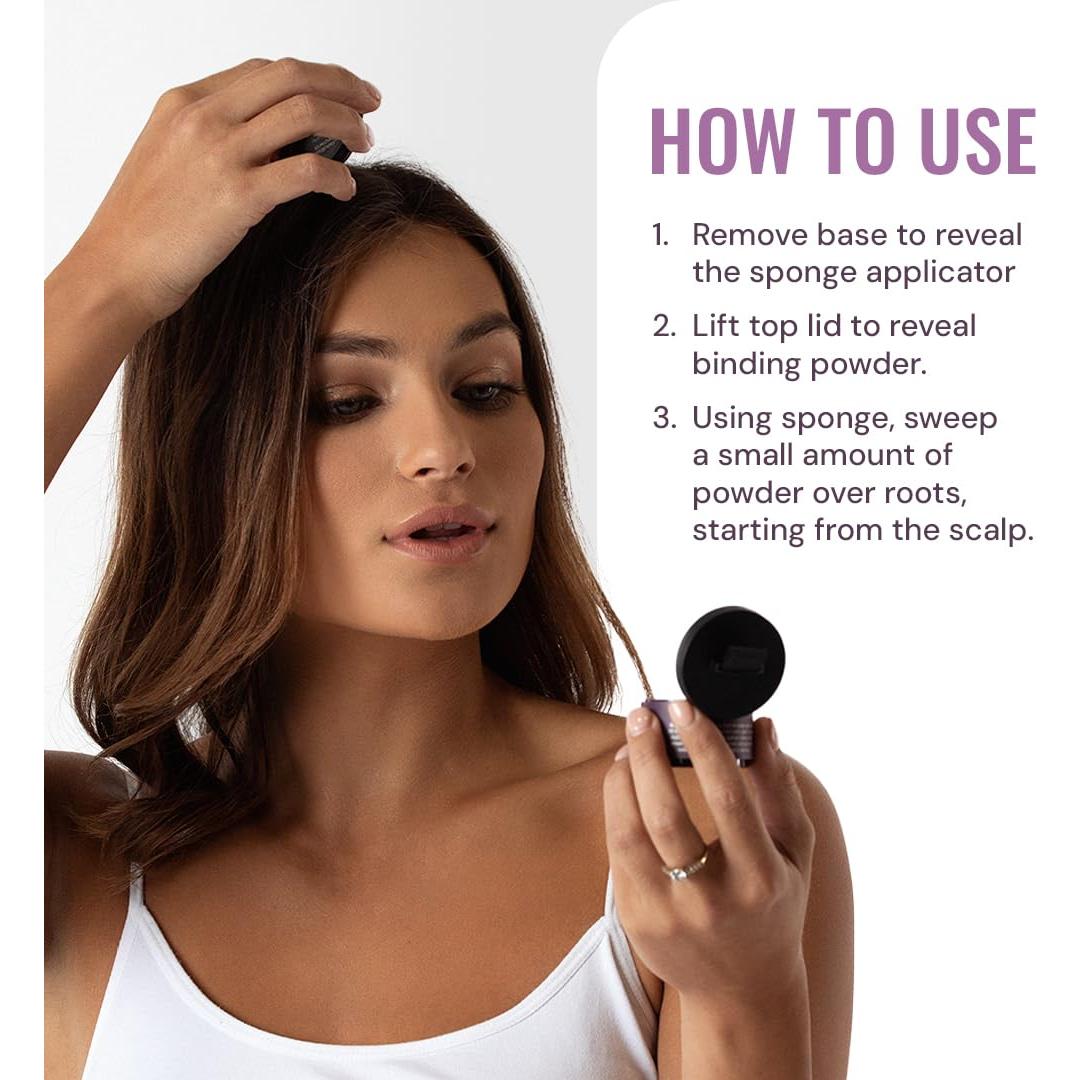 HOW TO USE

1. Remove base to reveal the sponge applicator

2. Lift top lid to reveal binding powder.

3. Using sponge, sweep a small amount of powder over roots, starting from the scalp.