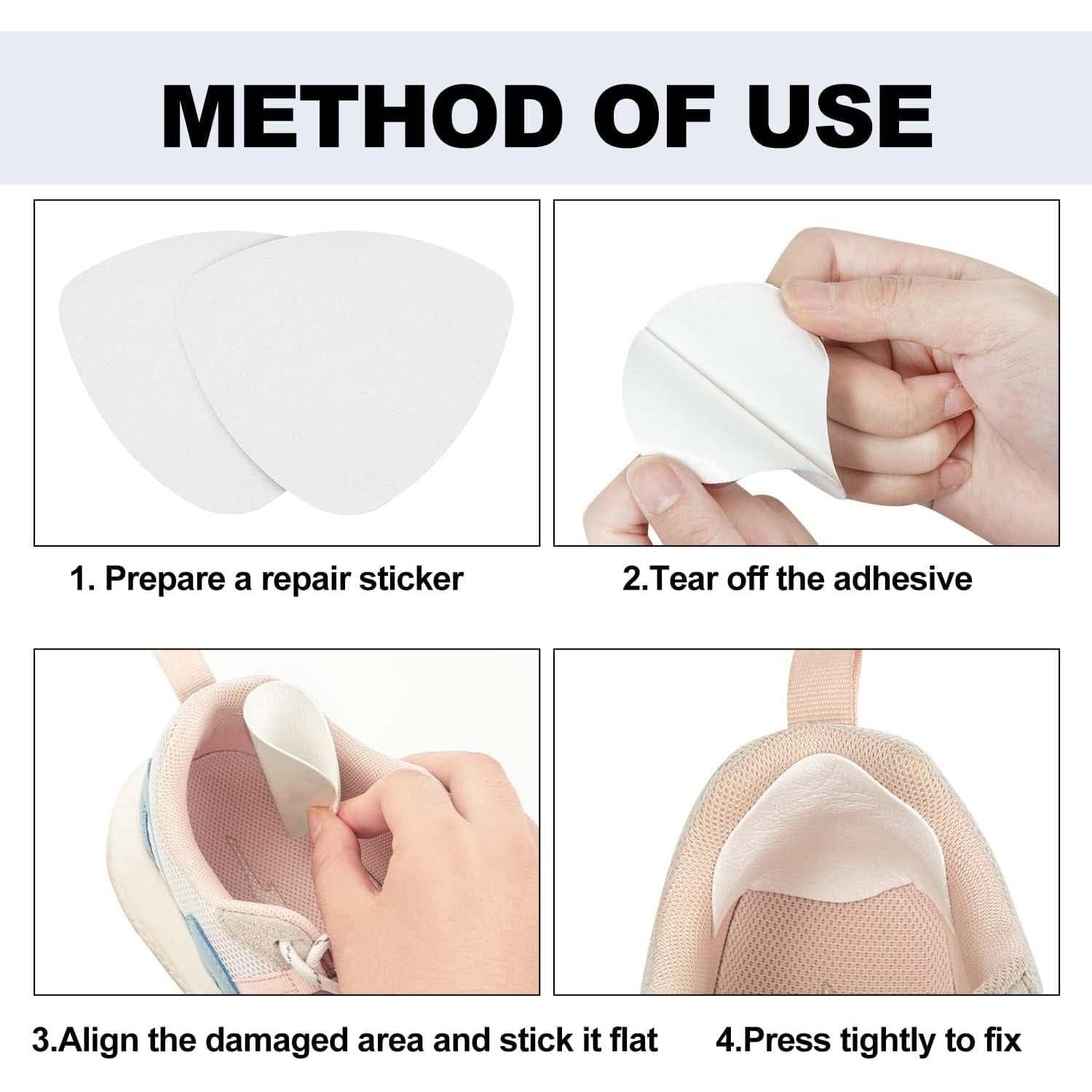 METHOD OF USE

1. Prepare a repair sticker

2.Tear off the adhesive

3.Align the damaged area and stick it flat

4.Press tightly to fix