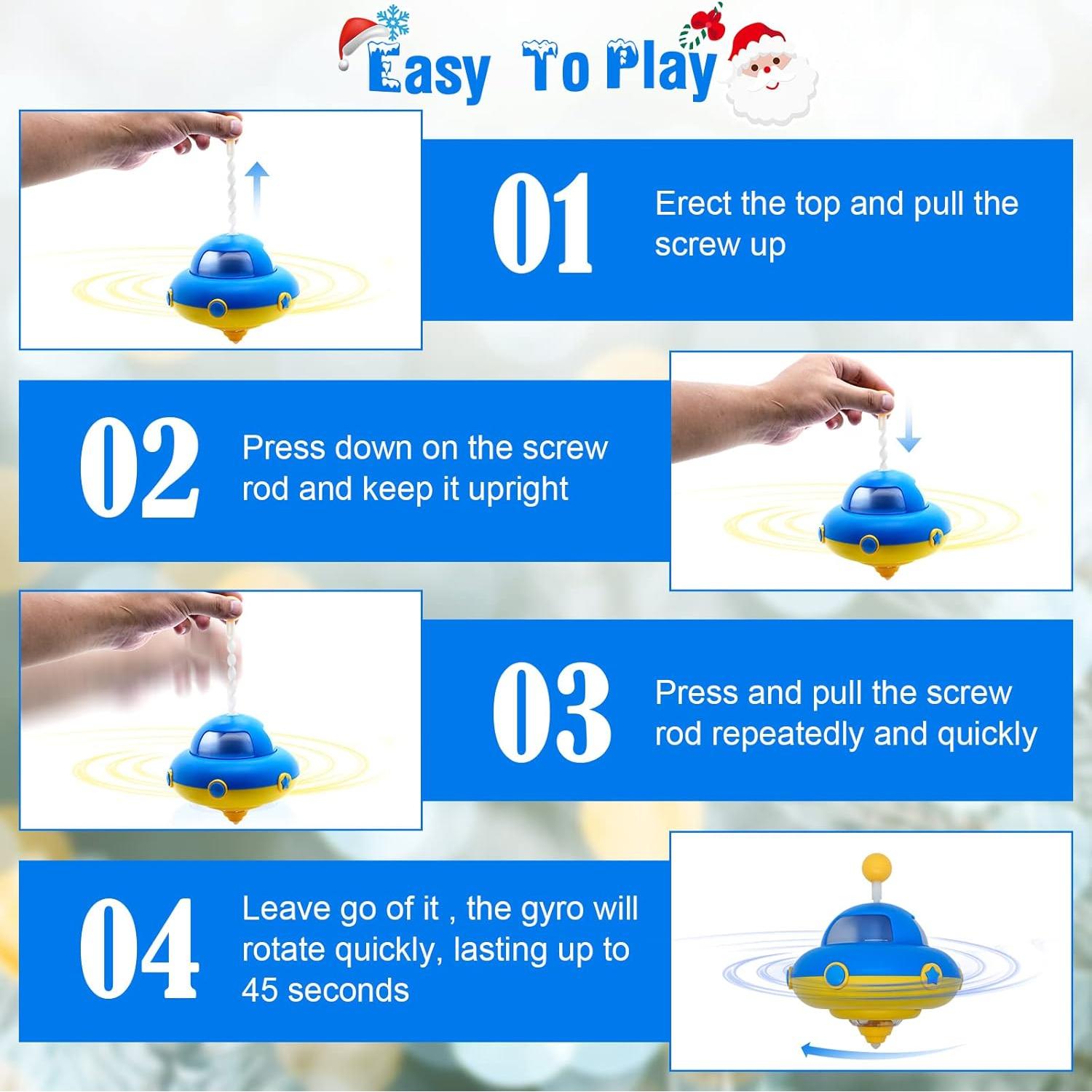 Easy To Play

01 Erect the top and pull the screw up

02 Press down on the screw rod and keep it upright

03 Press and pull the screw rod repeatedly and quickly

04 Leave go of it , the gyro will rotate quickly, lasting up to 45 seconds