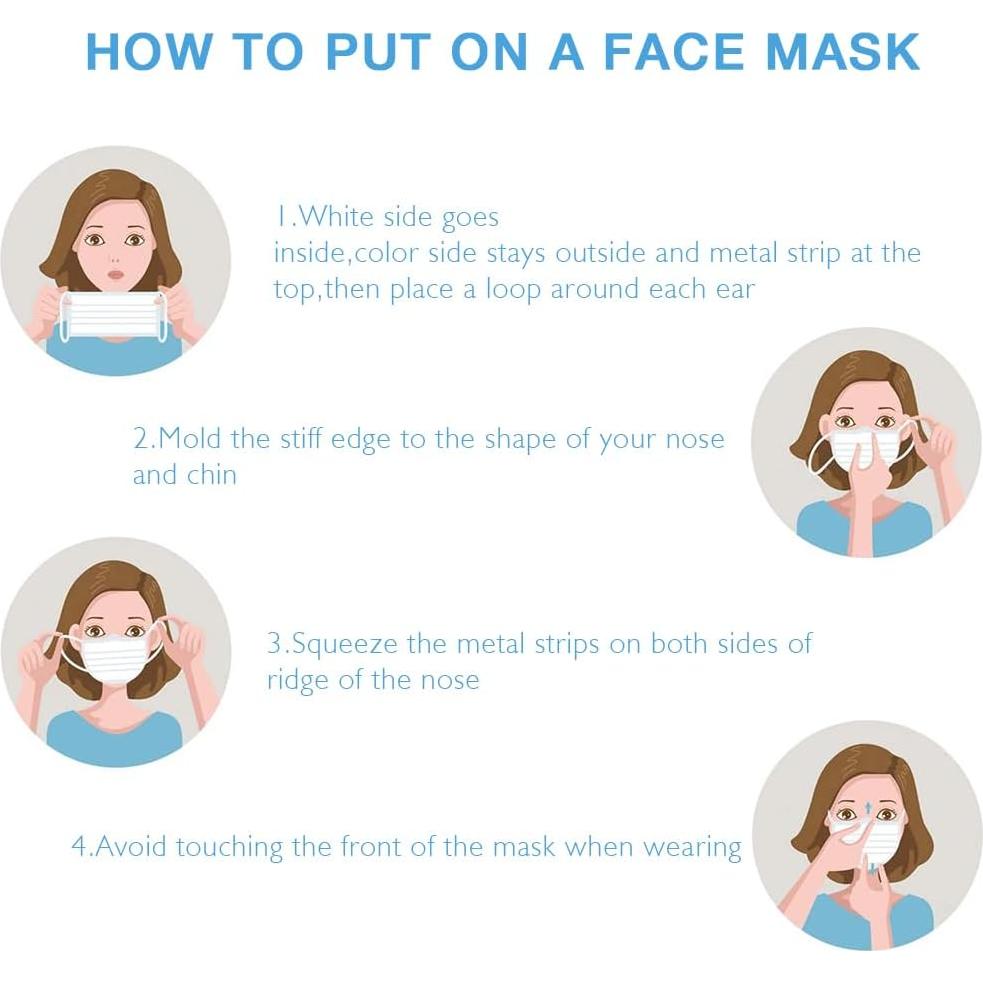 HOW TO PUT ON A FACE MASK

1.White side goes inside,color side stays outside and metal strip at the top,then place a loop around each ear

2.Mold the stiff edge to the shape of your nose and chin

3.Squeeze the metal strips on both sides of ridge of the nose

4.Avoid touching the front of the mask when wearing