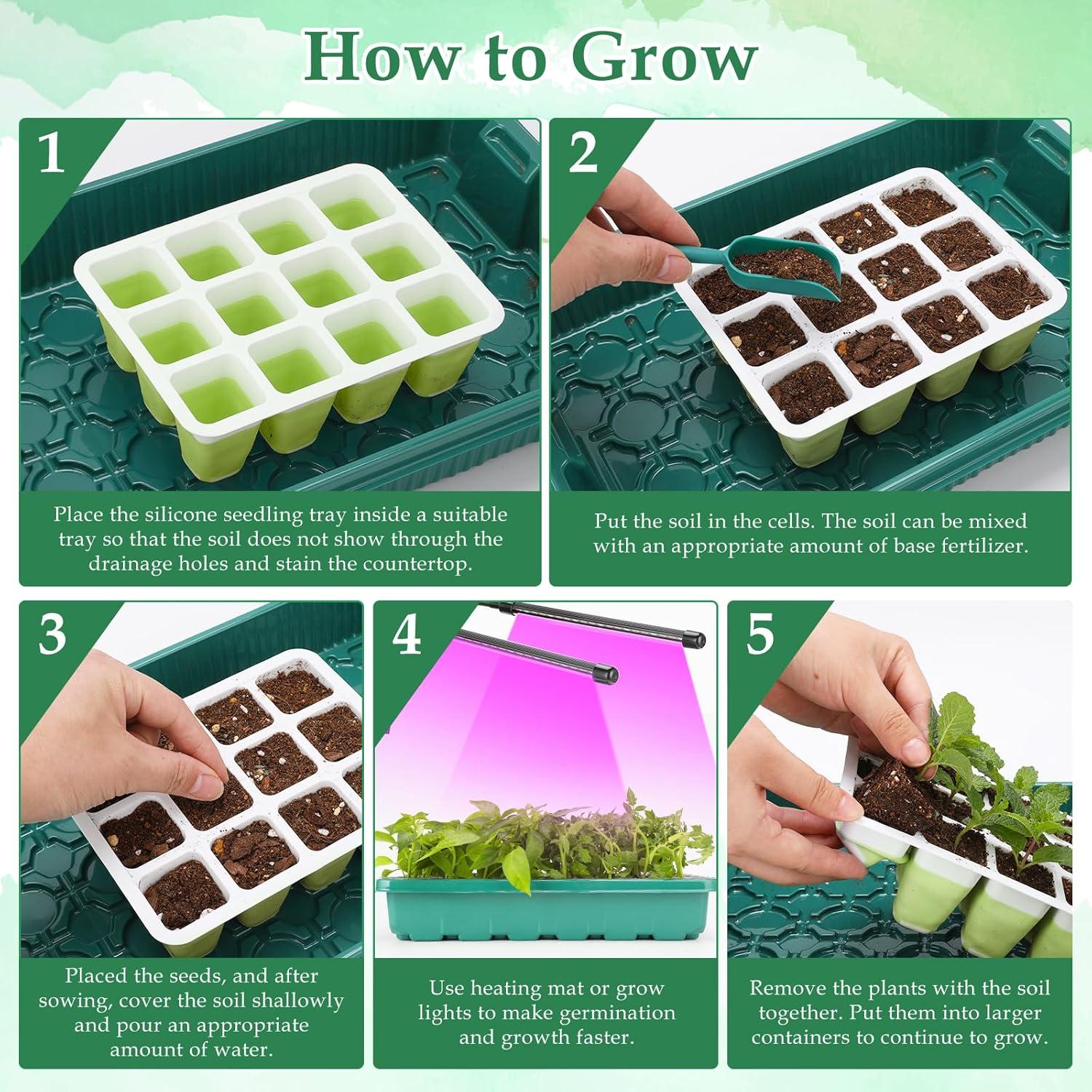 How to Grow

1

Place the silicone seedling tray inside a suitable tray so that the soil does not show through the drainage holes and stain the countertop.

2

Put the soil in the cells. The soil can be mixed with an appropriate amount of base fertilizer.

3

Placed the seeds, and after sowing, cover the soil shallowly and pour an appropriate amount of water.

4

Use heating mat or grow lights to make germination and growth faster.

5

Remove the plants with the soil together. Put them into larger containers to continue to grow.