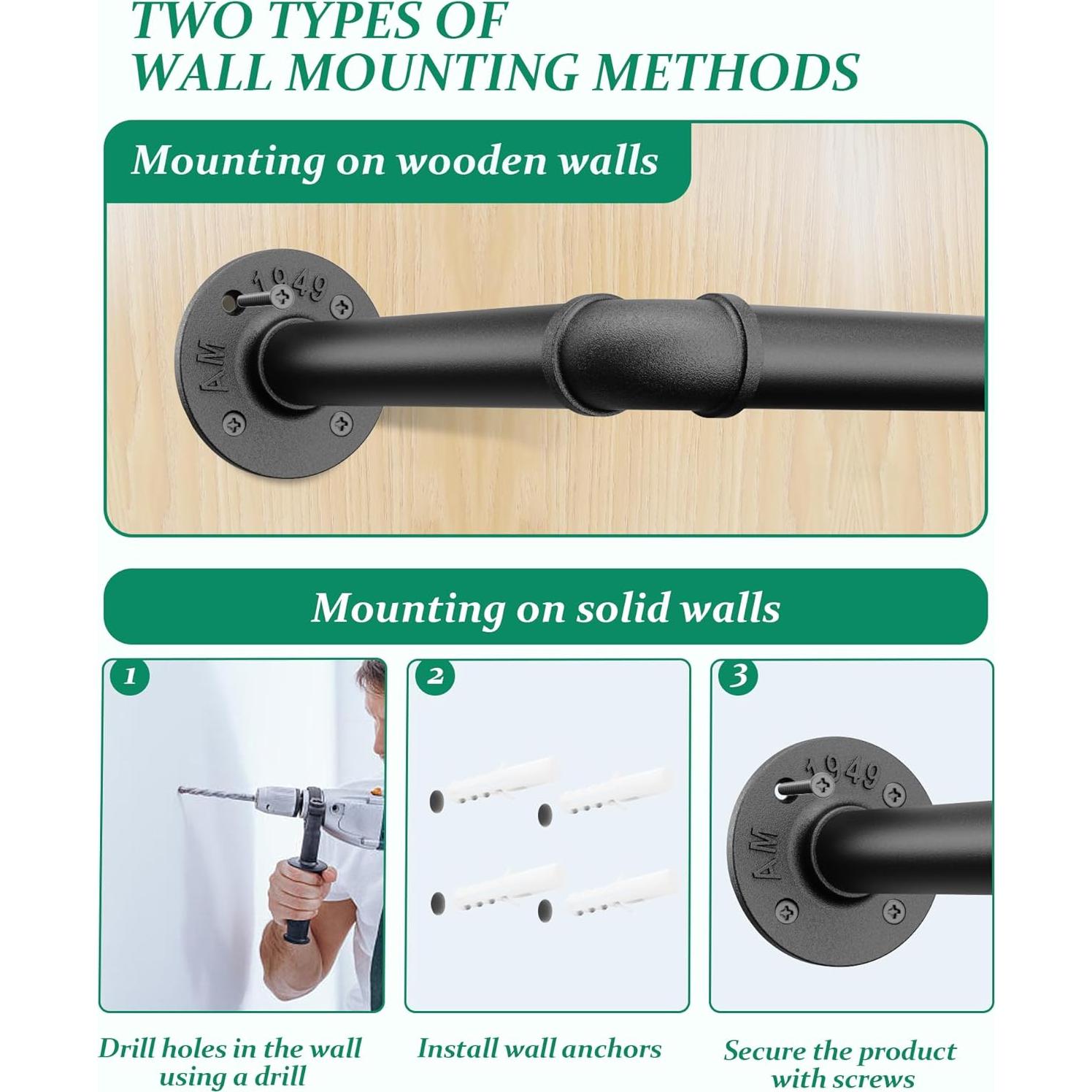 TWO TYPES OF WALL MOUNTING METHODS

Mounting on wooden walls

1949

AM

Mounting on solid walls

1

2

3

1949

AM

Drill holes in the wall using a drill

Install wall anchors

Secure the product with screws