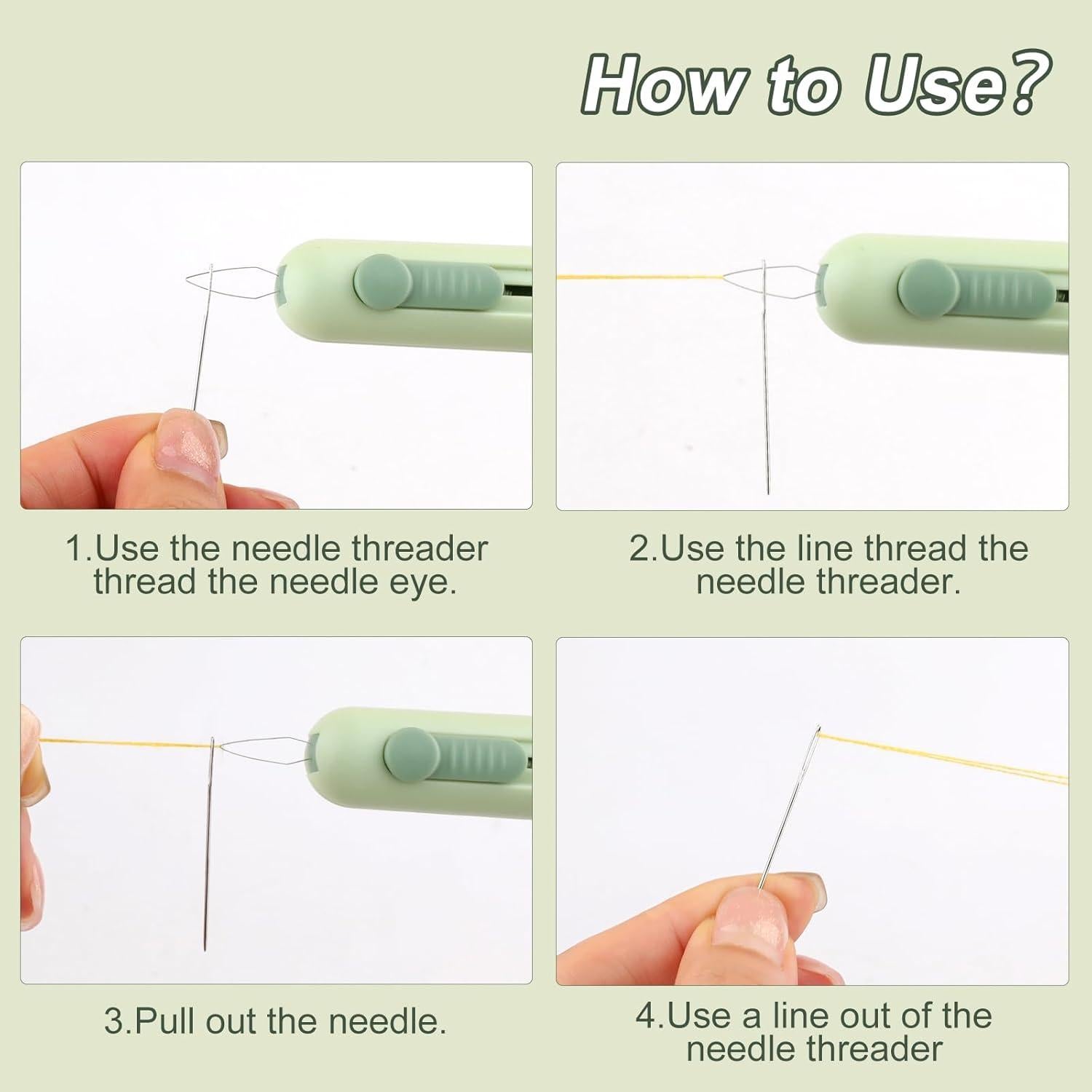 How to Use?

1.Use the needle threader thread the needle eye.

2.Use the line thread the needle threader.

3.Pull out the needle.

4.Use a line out of the needle threader