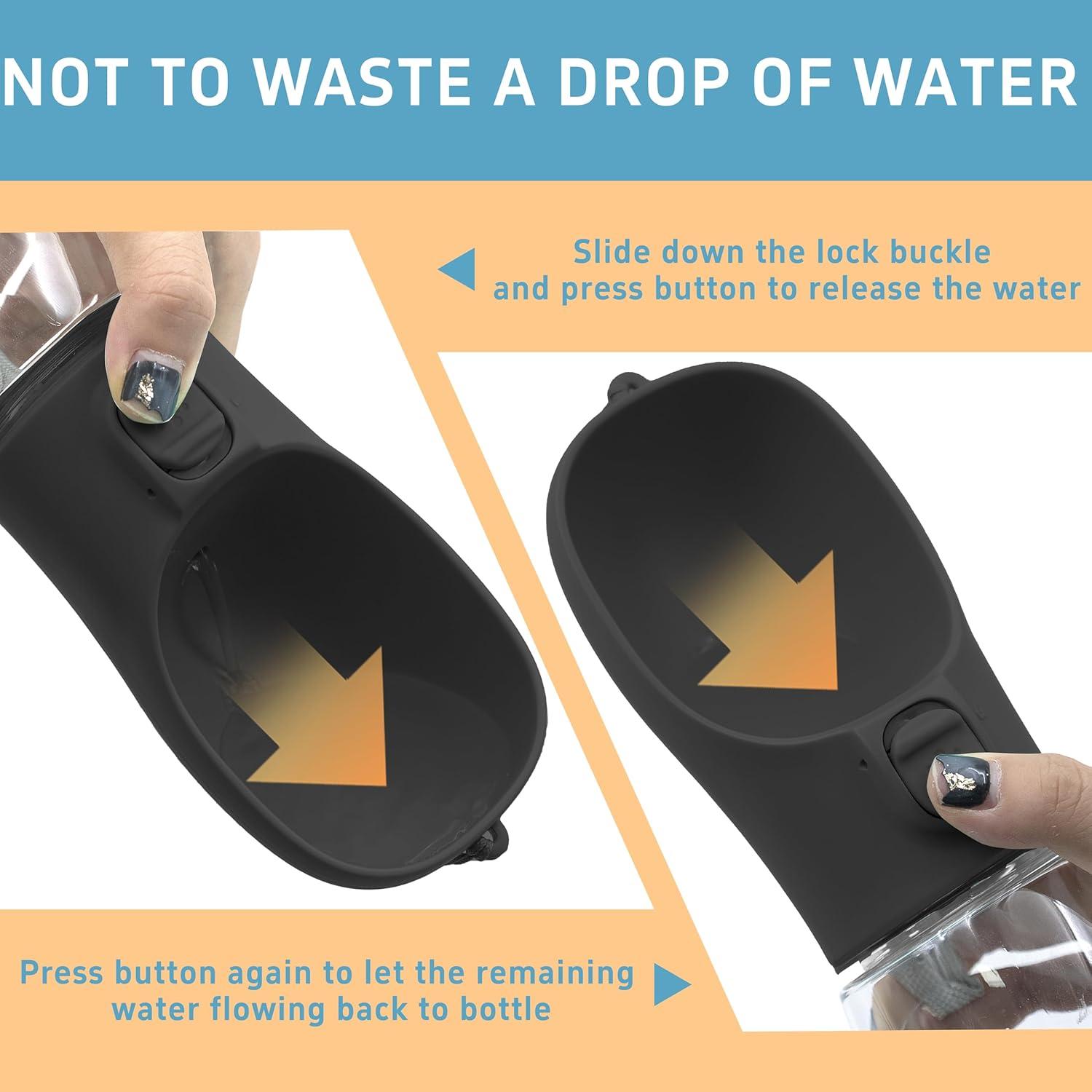 NOT TO WASTE A DROP OF WATER

Slide down the lock buckle and press button to release the water

Press button again to let the remaining water flowing back to bottle