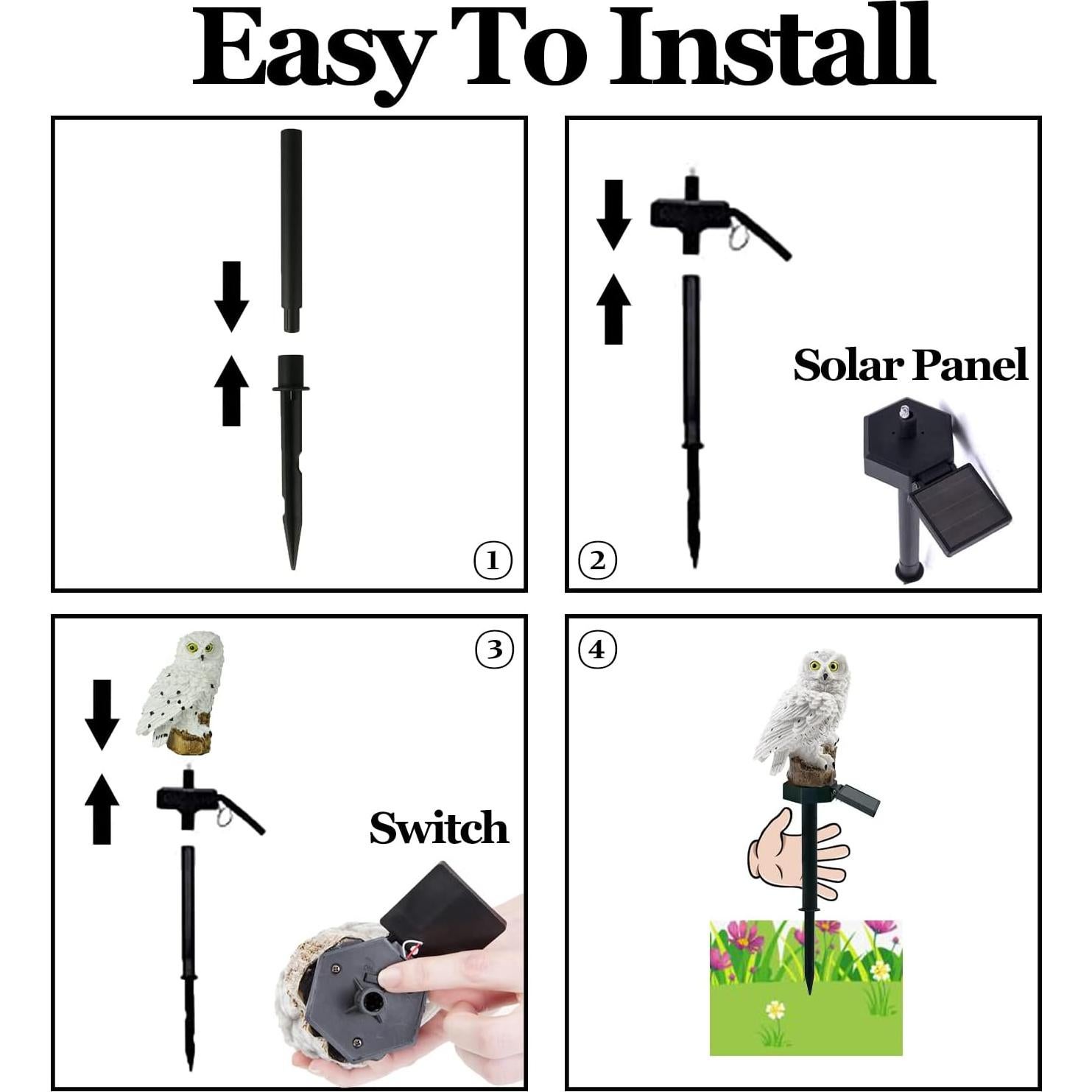 Easy To Install

①

②

Solar Panel

③

Switch

④