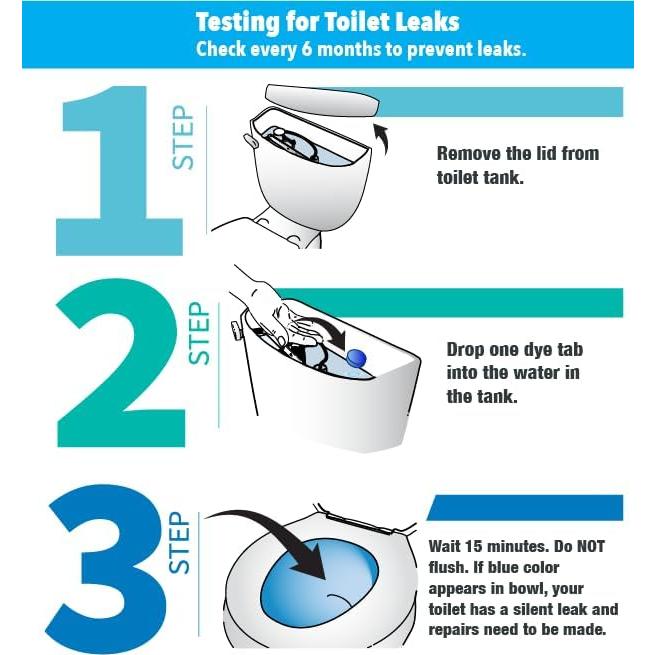 Testing for Toilet Leaks
Check every 6 months to prevent leaks.

1 STEP

Remove the lid from toilet tank.

2 STEP

Drop one dye tab into the water in the tank.

3 STEP

Wait 15 minutes. Do NOT flush. If blue color appears in bowl, your toilet has a silent leak and repairs need to be made.