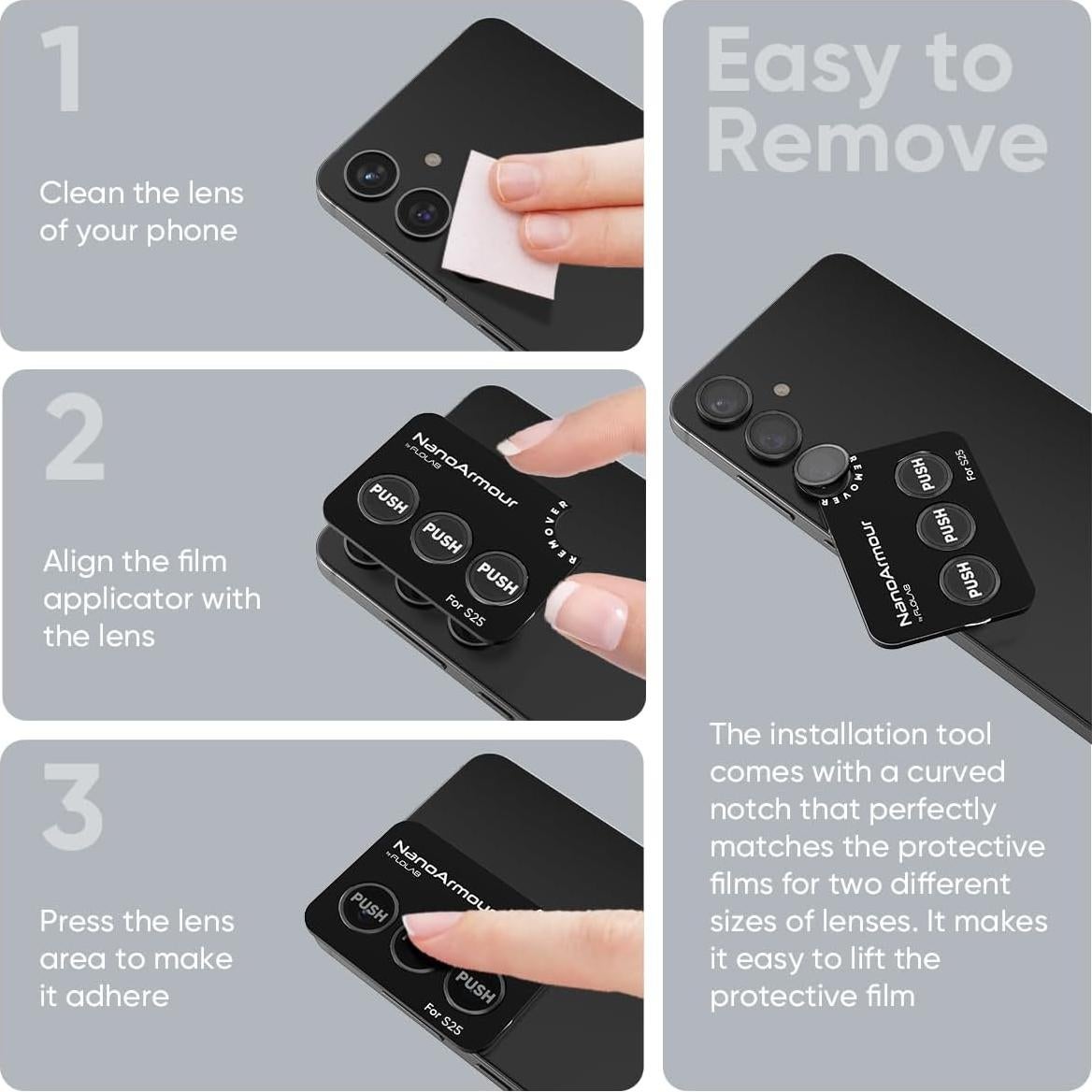 1

Clean the lens of your phone

2

Align the film applicator with the lens

NanoArmour by FLOLAB

PUSH

PUSH

PUSH

REMOVER

For S25

3

Press the lens area to make it adhere

NanoArmour by FLOLAB

PUSH

PUSH

For S25

Easy to Remove

REMOVER

PUSH

PUSH

PUSH

For S25

NanoArmour by FLOLAB

The installation tool comes with a curved notch that perfectly matches the protective films for two different sizes of lenses. It makes it easy to lift the protective film