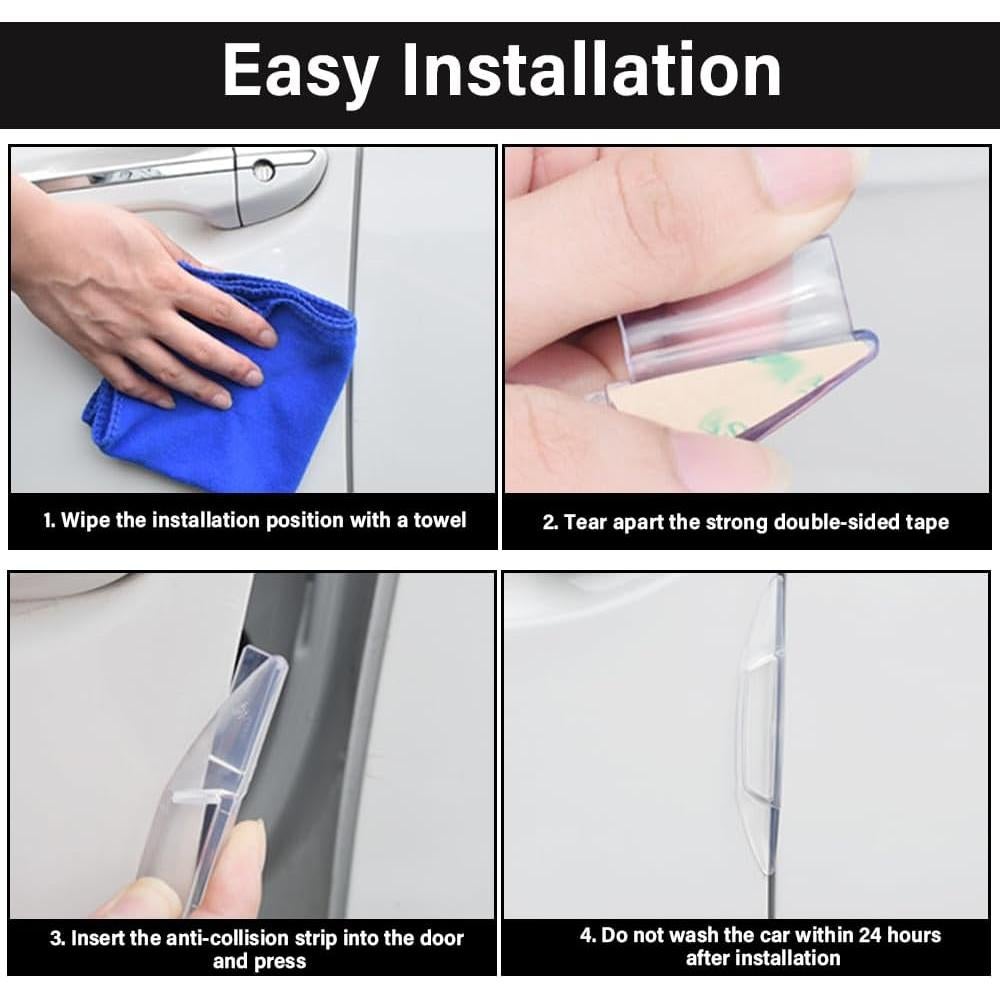 Easy Installation

1. Wipe the installation position with a towel

2. Tear apart the strong double-sided tape

3. Insert the anti-collision strip into the door and press

4. Do not wash the car within 24 hours after installation