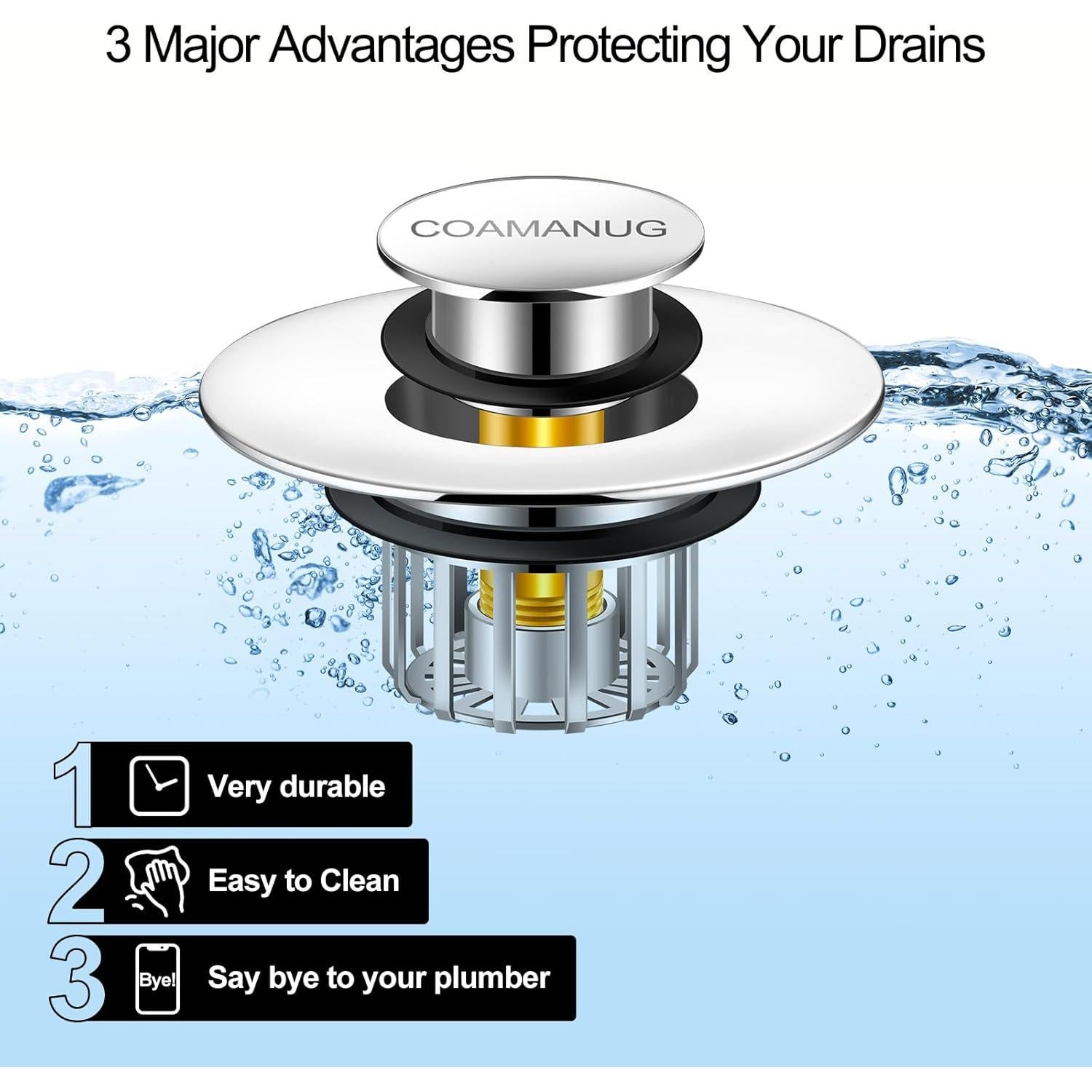 3 Major Advantages Protecting Your Drains

COAMANUG

1 Very durable

2 Easy to Clean

3 Bye! Say bye to your plumber