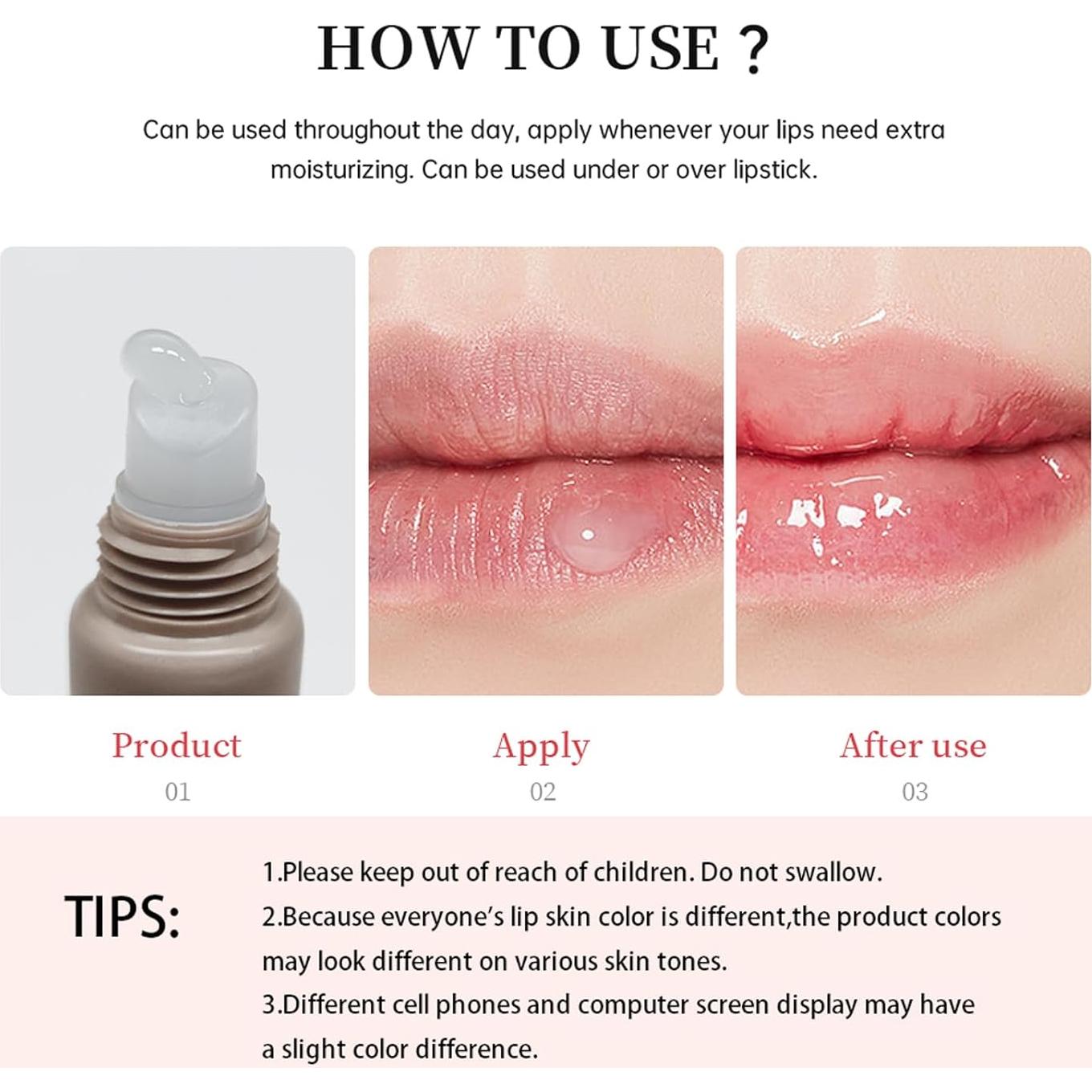 HOW TO USE ?

Can be used throughout the day, apply whenever your lips need extra moisturizing. Can be used under or over lipstick.

Product
01

Apply
02

After use
03

TIPS:

1.Please keep out of reach of children. Do not swallow.
2.Because everyone's lip skin color is different,the product colors may look different on various skin tones.
3.Different cell phones and computer screen display may have a slight color difference.