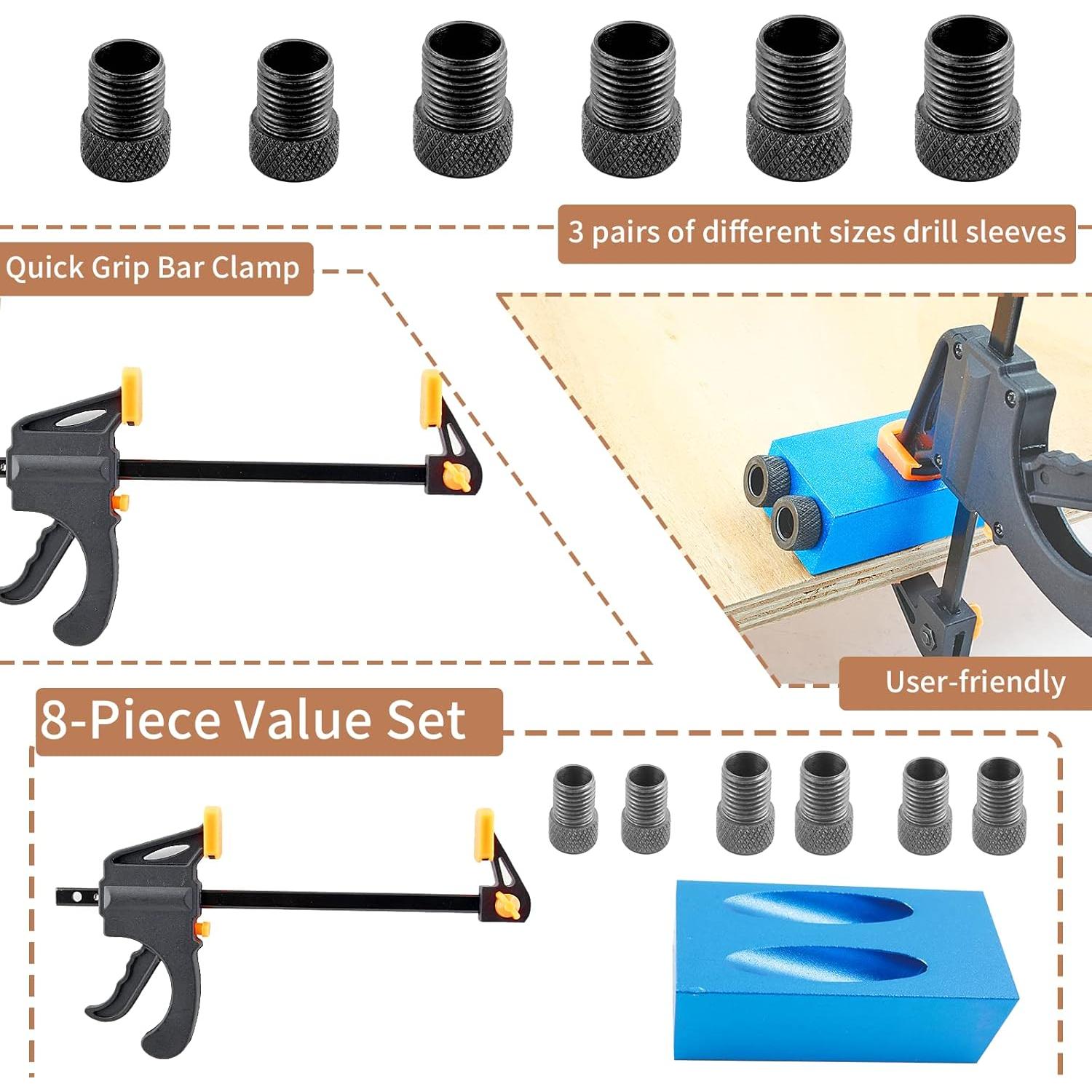 3 pairs of different sizes drill sleeves

Quick Grip Bar Clamp

User-friendly

8-Piece Value Set