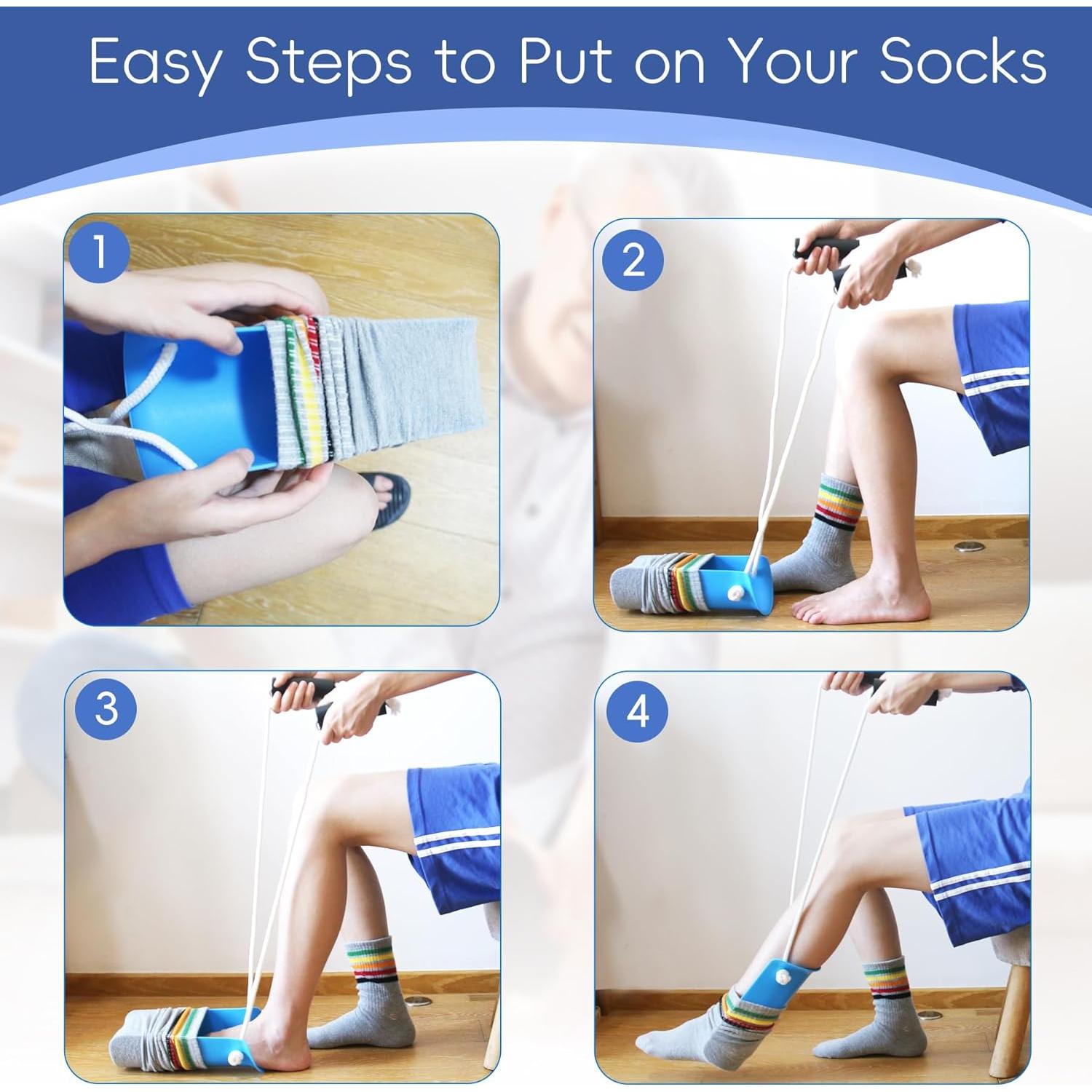 Easy Steps to Put on Your Socks

1

2

3

4