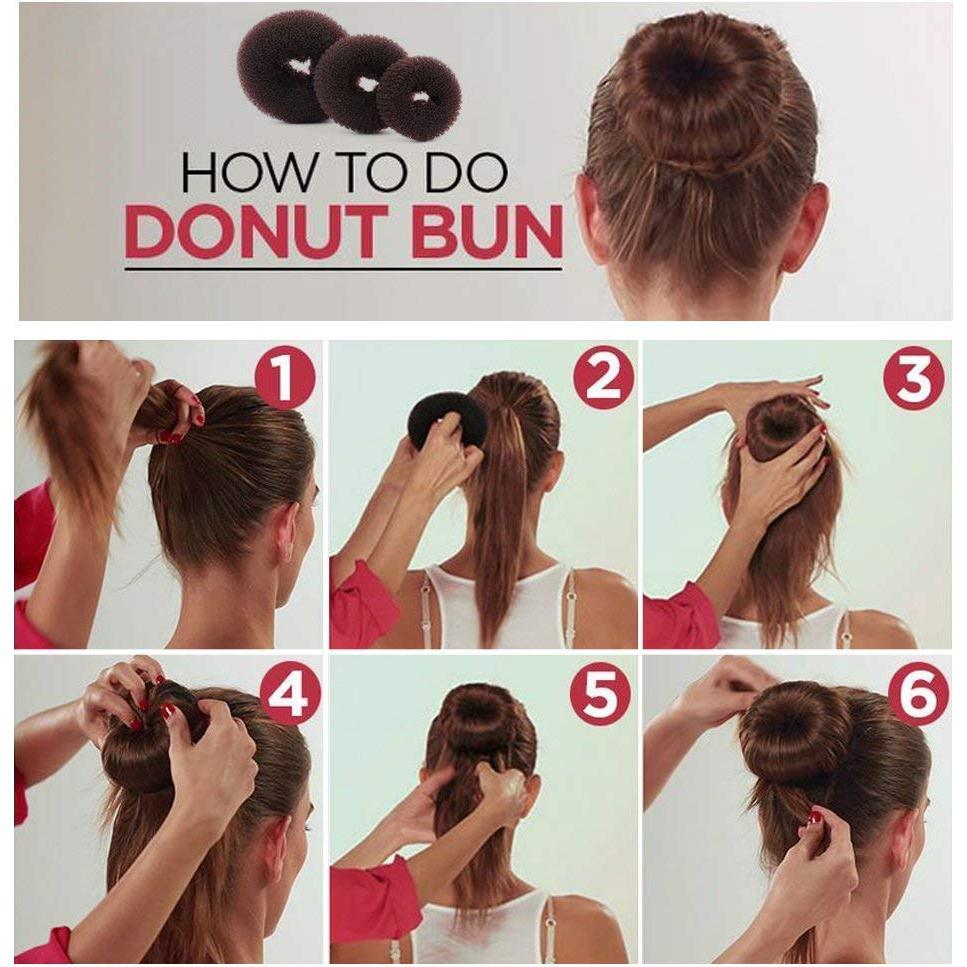 HOW TO DO
DONUT BUN

1

2

3

4

5

6