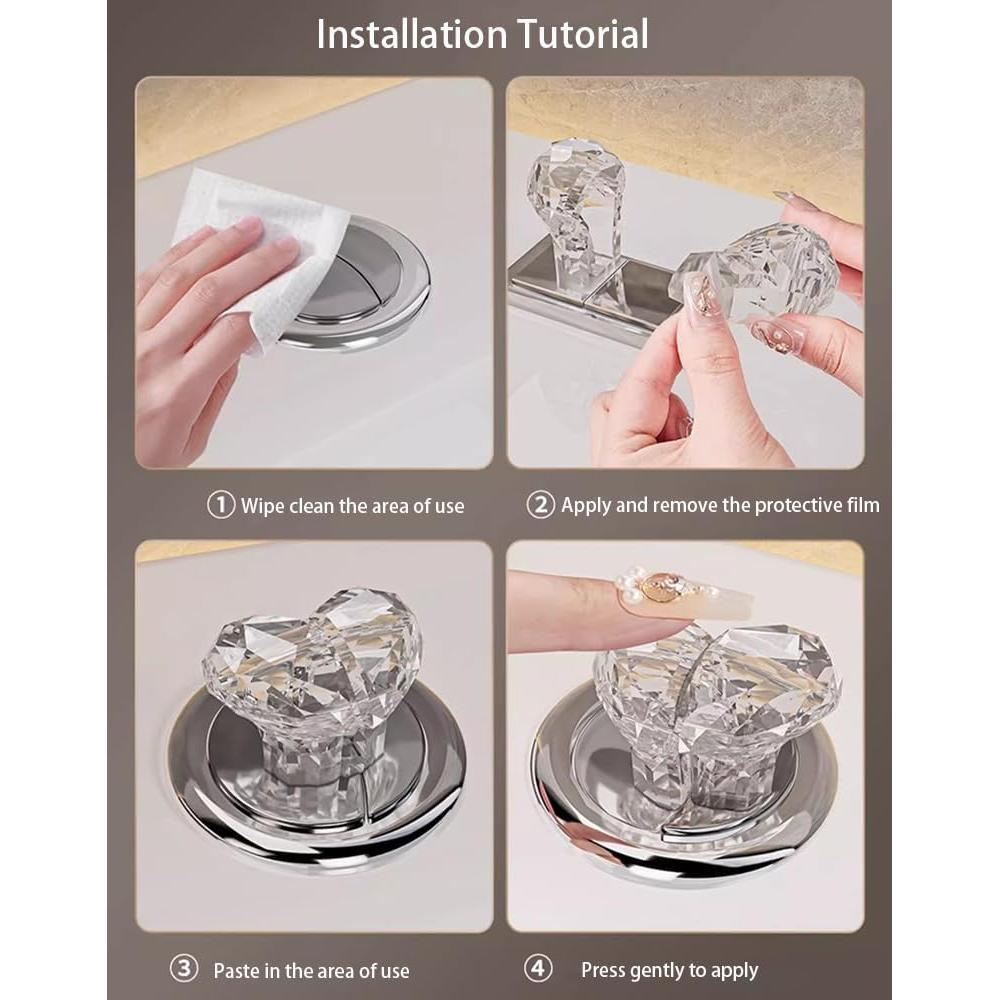 Installation Tutorial

① Wipe clean the area of use

② Apply and remove the protective film

③ Paste in the area of use

④ Press gently to apply