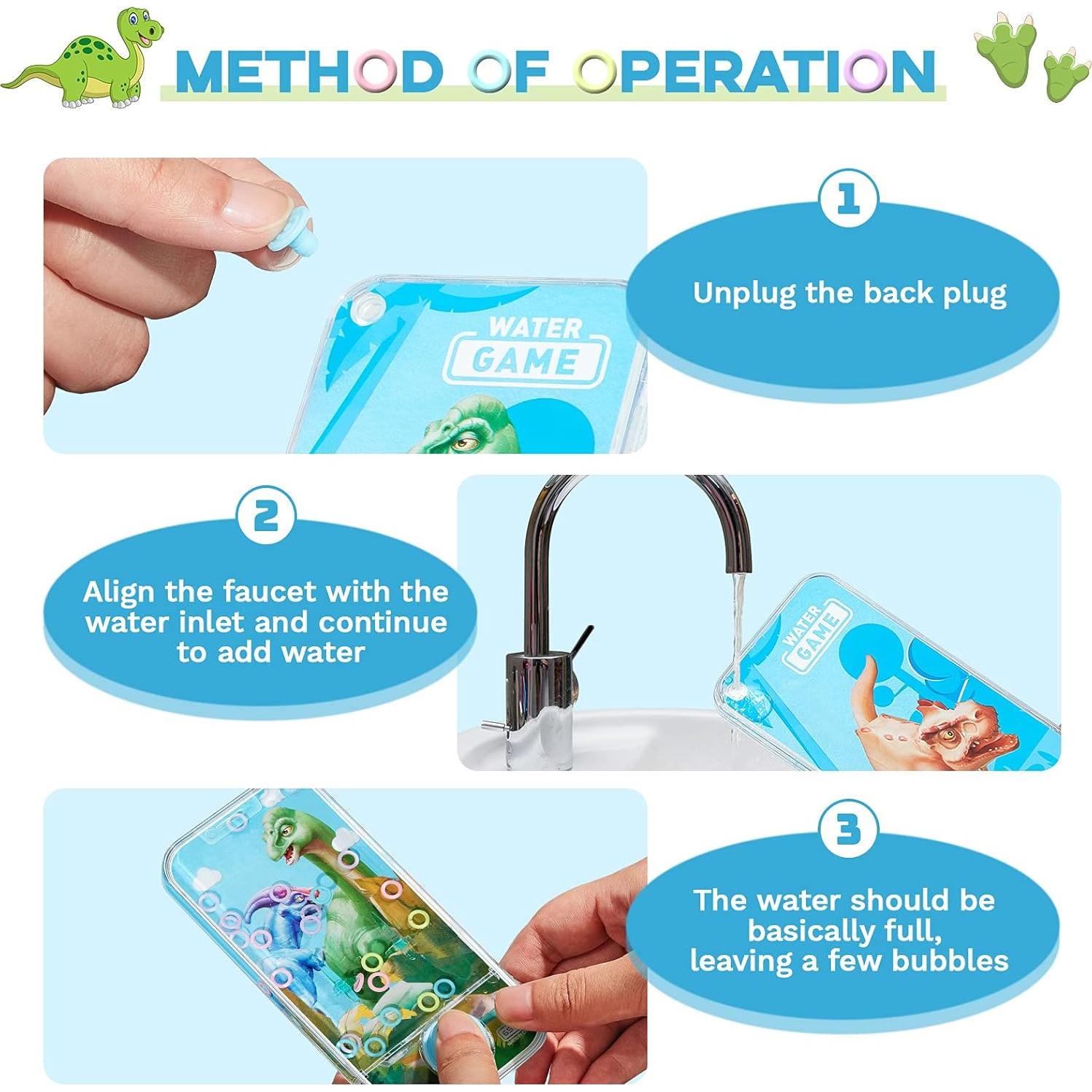 METHOD OF OPERATION

WATER GAME

1

Unplug the back plug

2

Align the faucet with the water inlet and continue to add water

WATER GAME

3

The water should be basically full, leaving a few bubbles