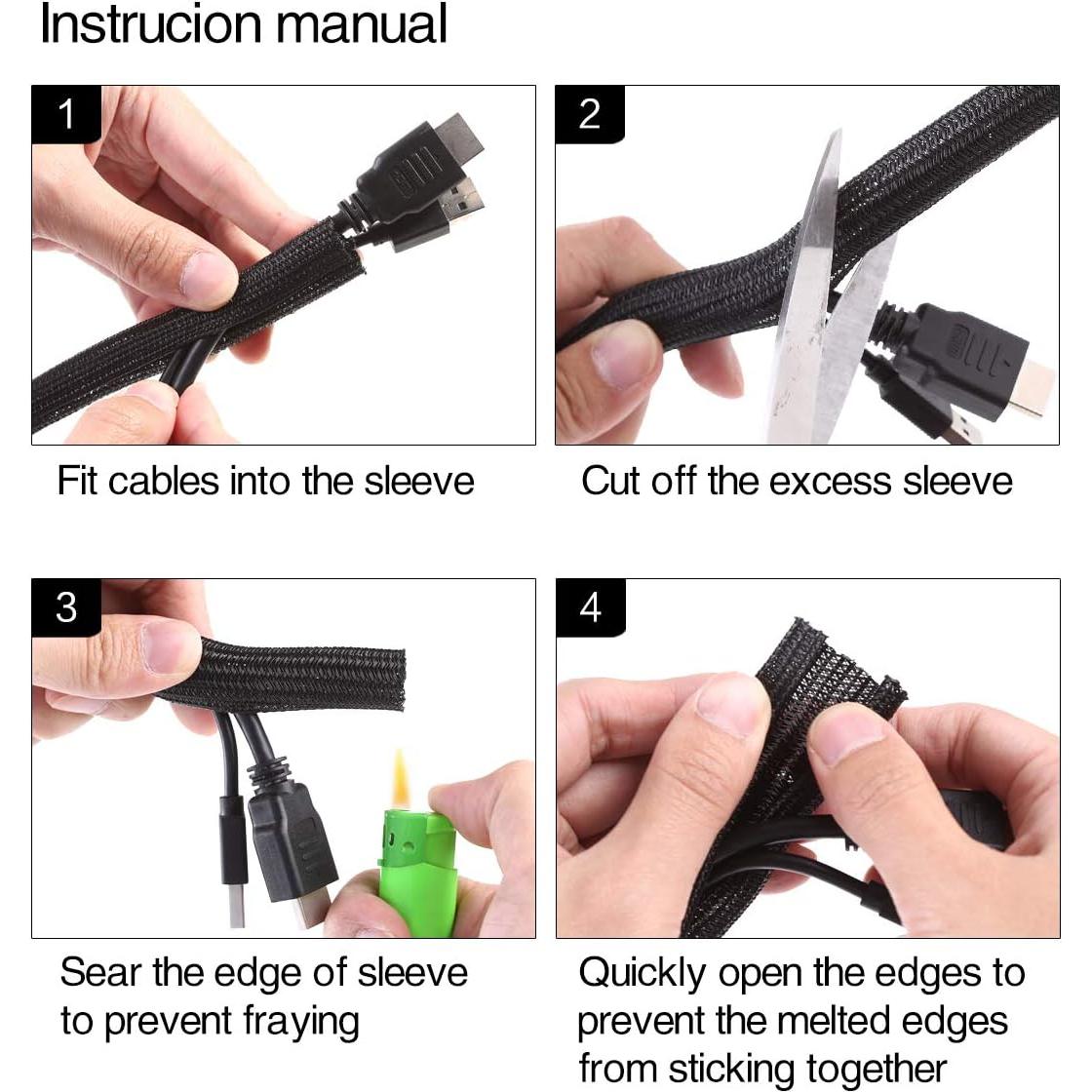 Instrucion manual

1

Fit cables into the sleeve

2

Cut off the excess sleeve

3

Sear the edge of sleeve to prevent fraying

4

Quickly open the edges to prevent the melted edges from sticking together